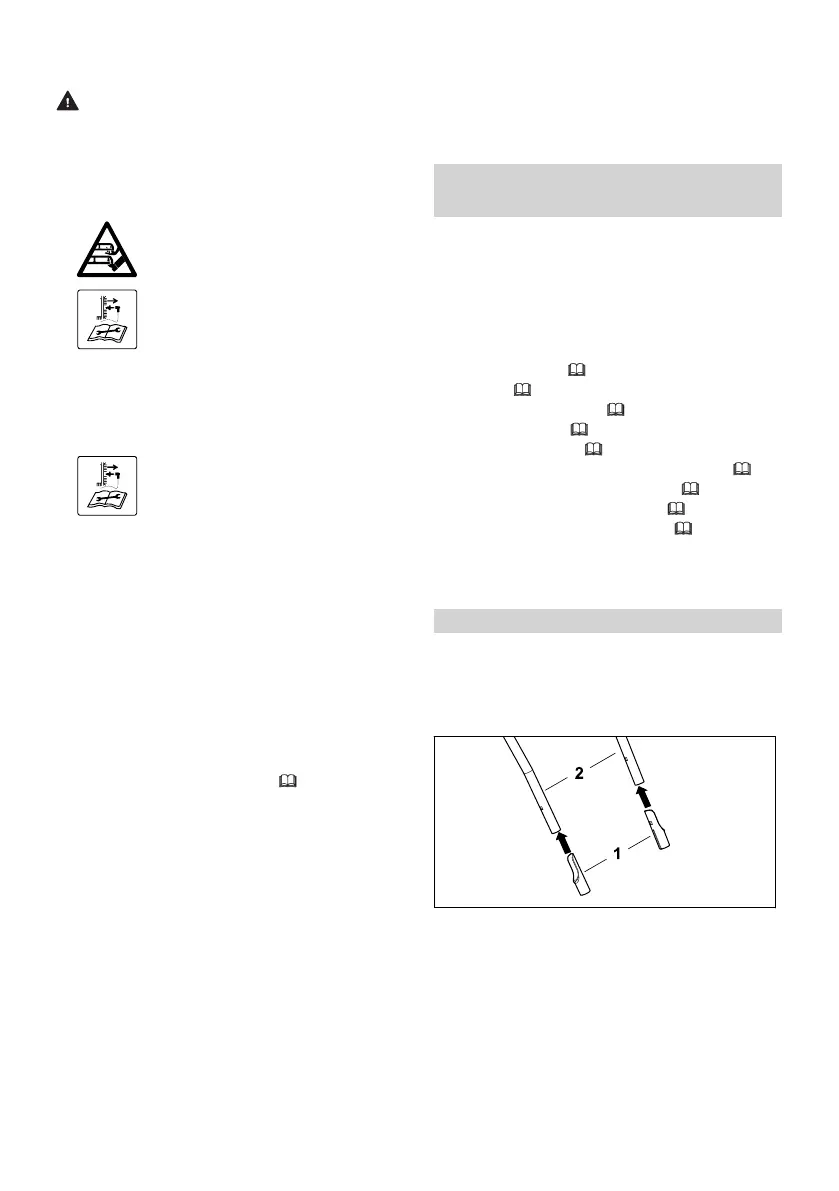 2
1