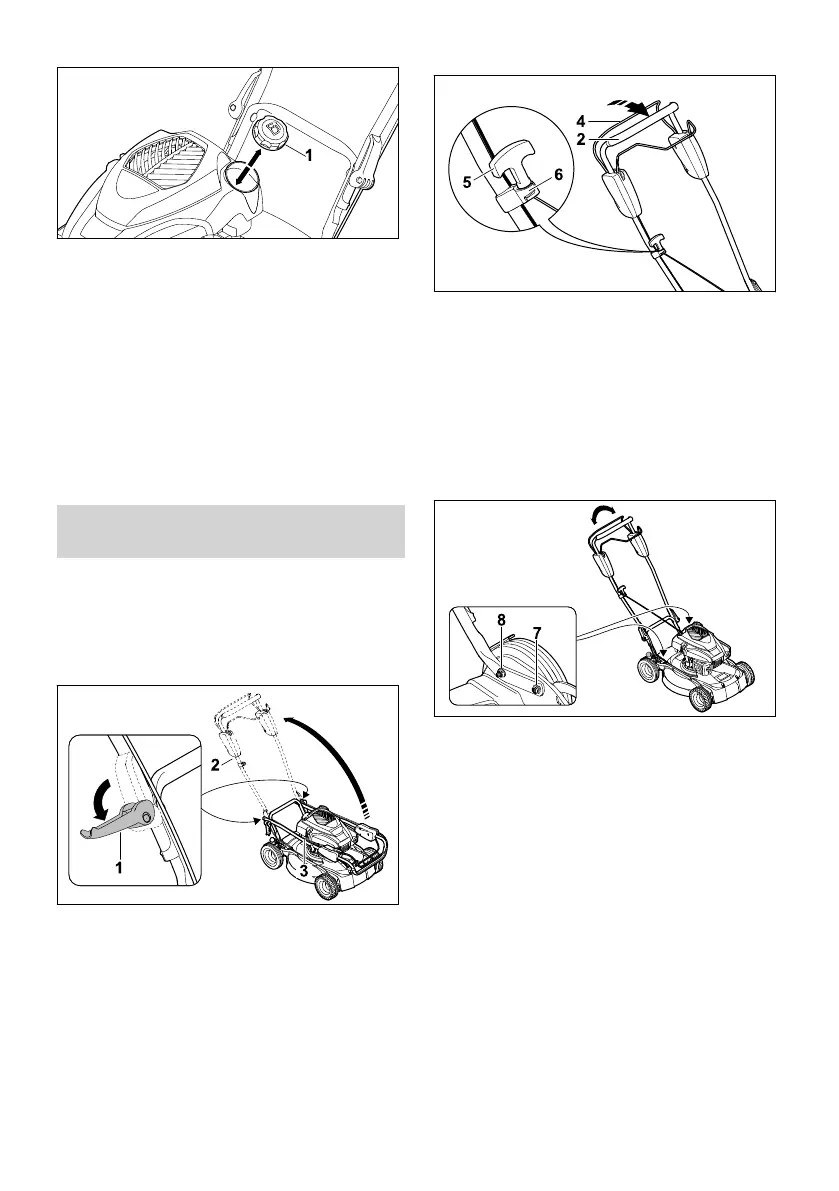 1

4
2
5
6

8
7

2
1
3