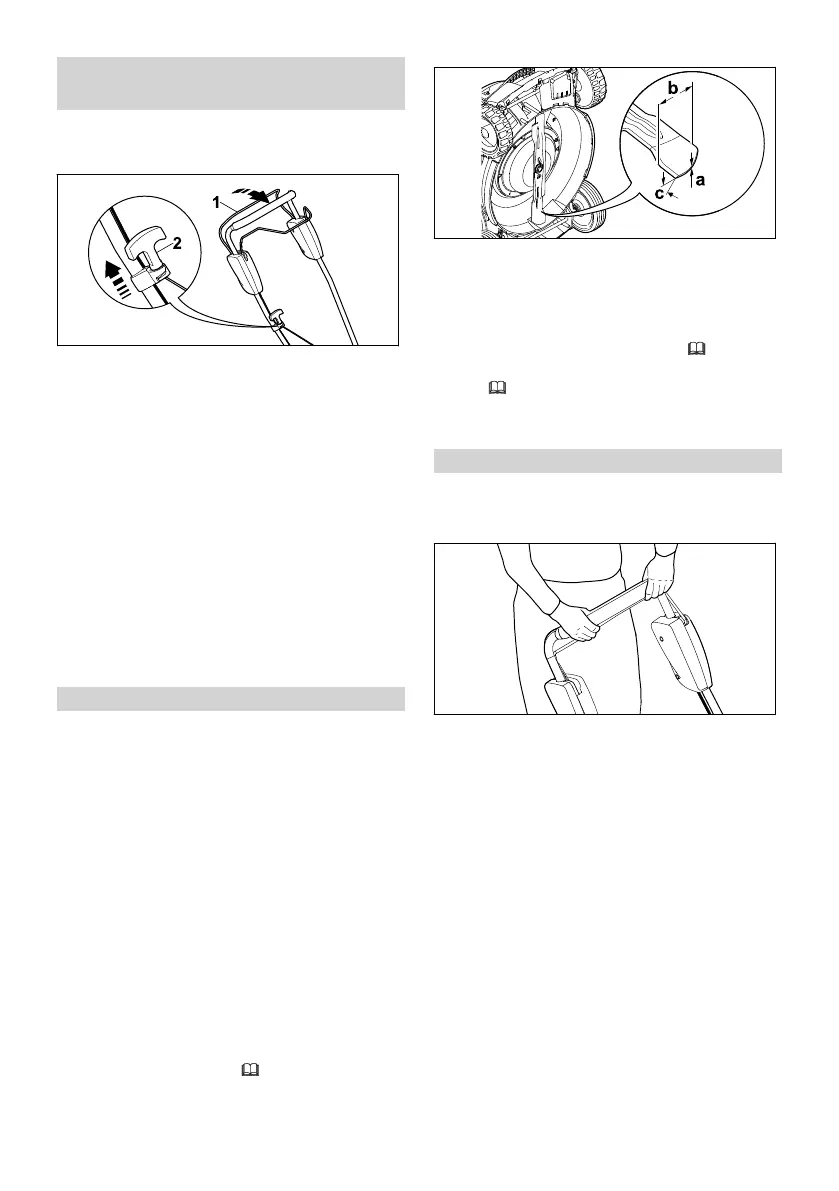 1

2

b

a

c