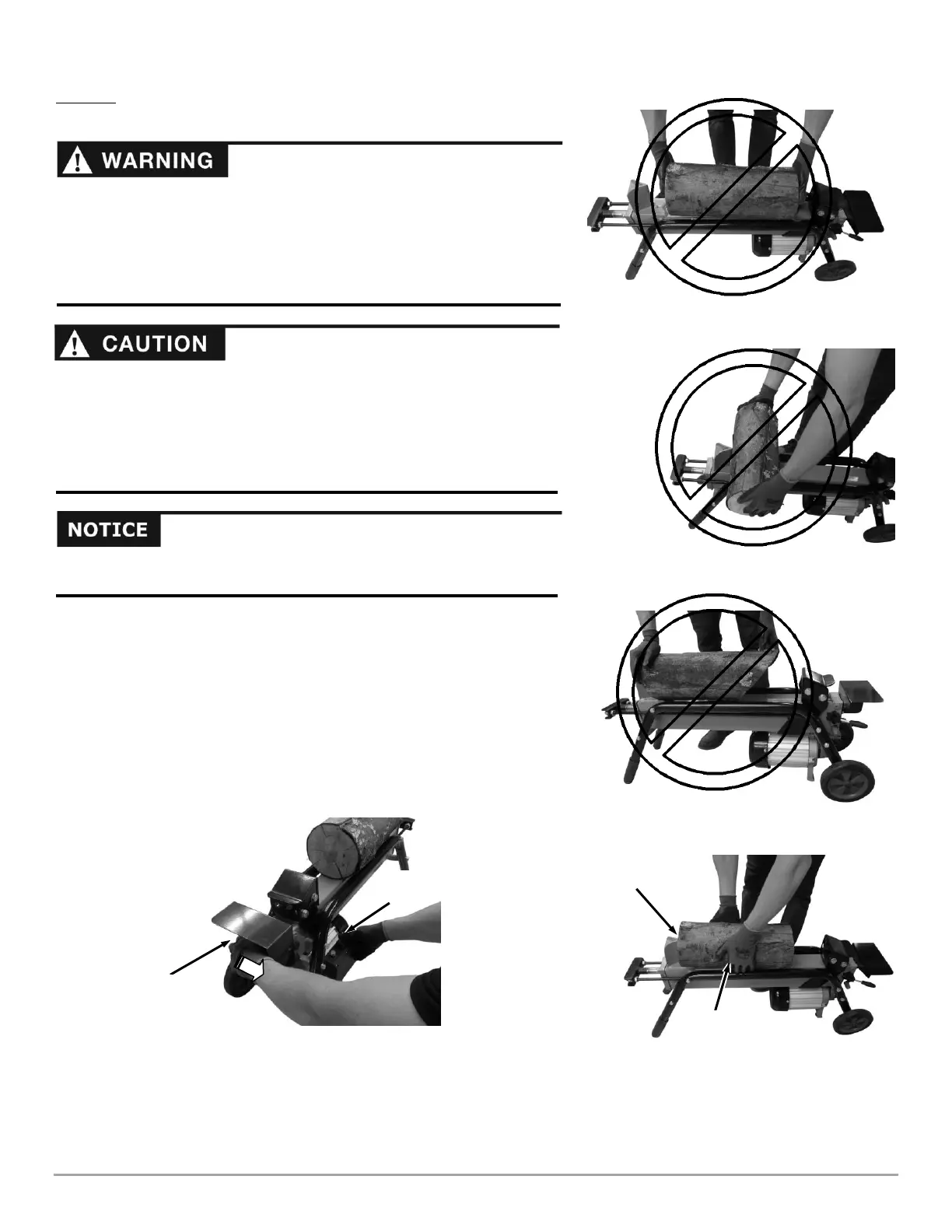 WARNING

CAUTION

NOTICE