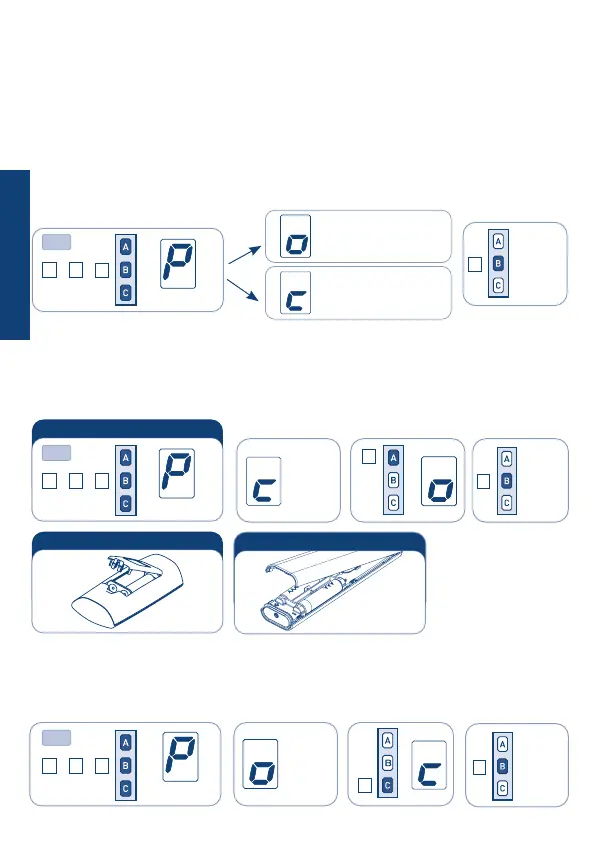 A
B
C
P

o

c

A
B
C

A
B
C
P

c

A
B
C
o

A
B
C

A
B
C
P

o

A
B
C
c

A
B
C