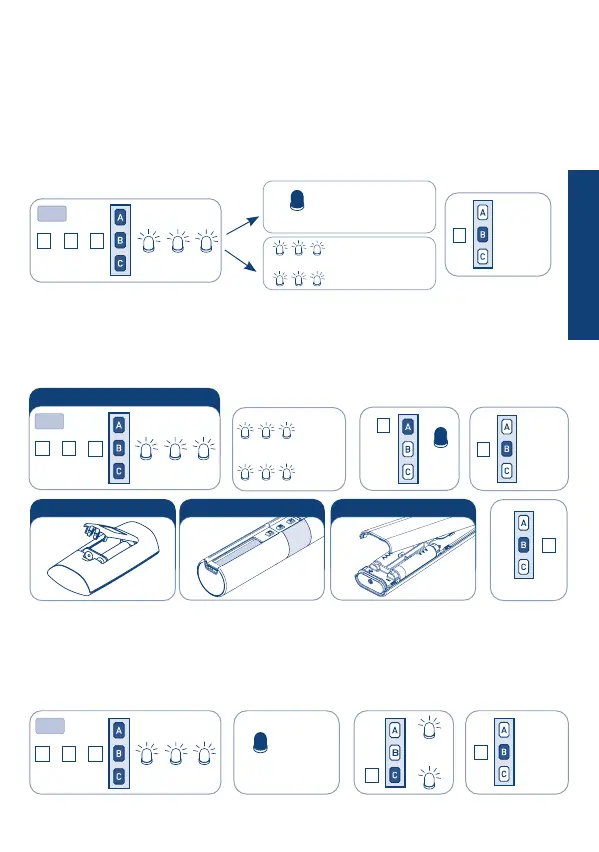 A
B
C

A
B
C

A
B
C

A
B
C

A
B
C

A
B
C

A
B
C

A
B
C

A
B
C