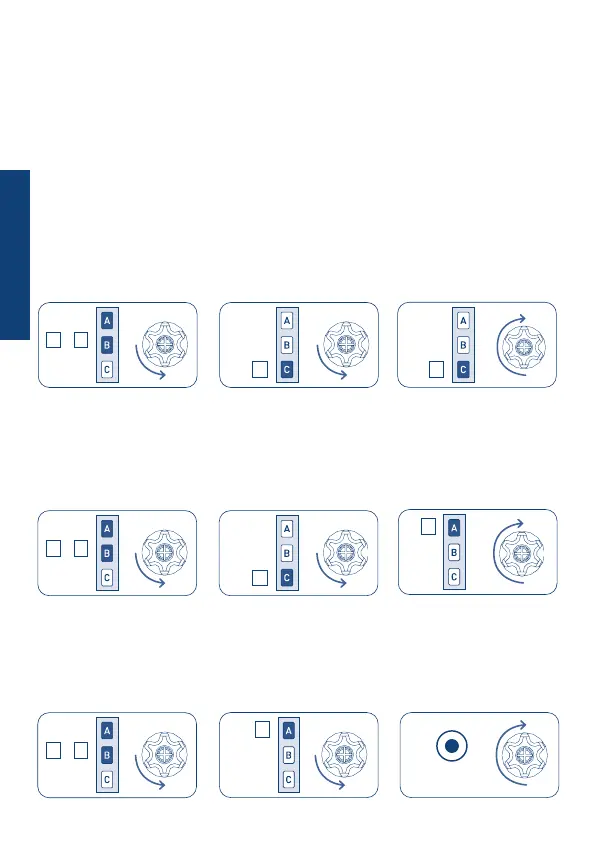 A
B
C

A
B
C

A
B
C

A
B
C

A
B
C

A
B
C

A
B
C

A
B
C