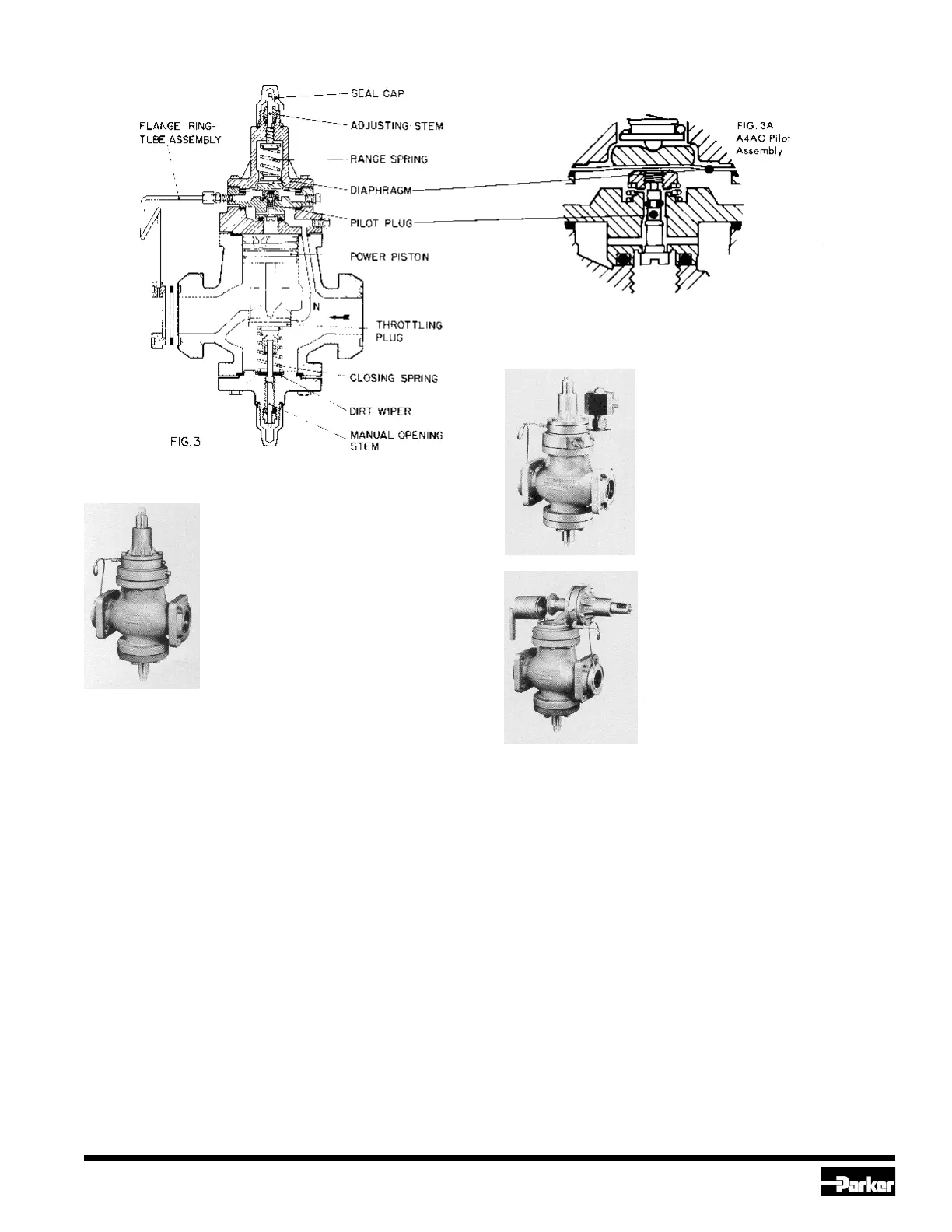 FLANGE RING-TUBE ASSEMBLY

SEAL CAP

ADJUSTING STEM

RANGE SPRING

DIAPHRAGM

PILOT PLUG

POWER PISTON

N

THROTTLING PLUG

CLOSING SPRING

DIRT WIPER

MANUAL OPENING STEM

FIG. 3

FIG. 3A
A4AO Pilot Assembly

Parker