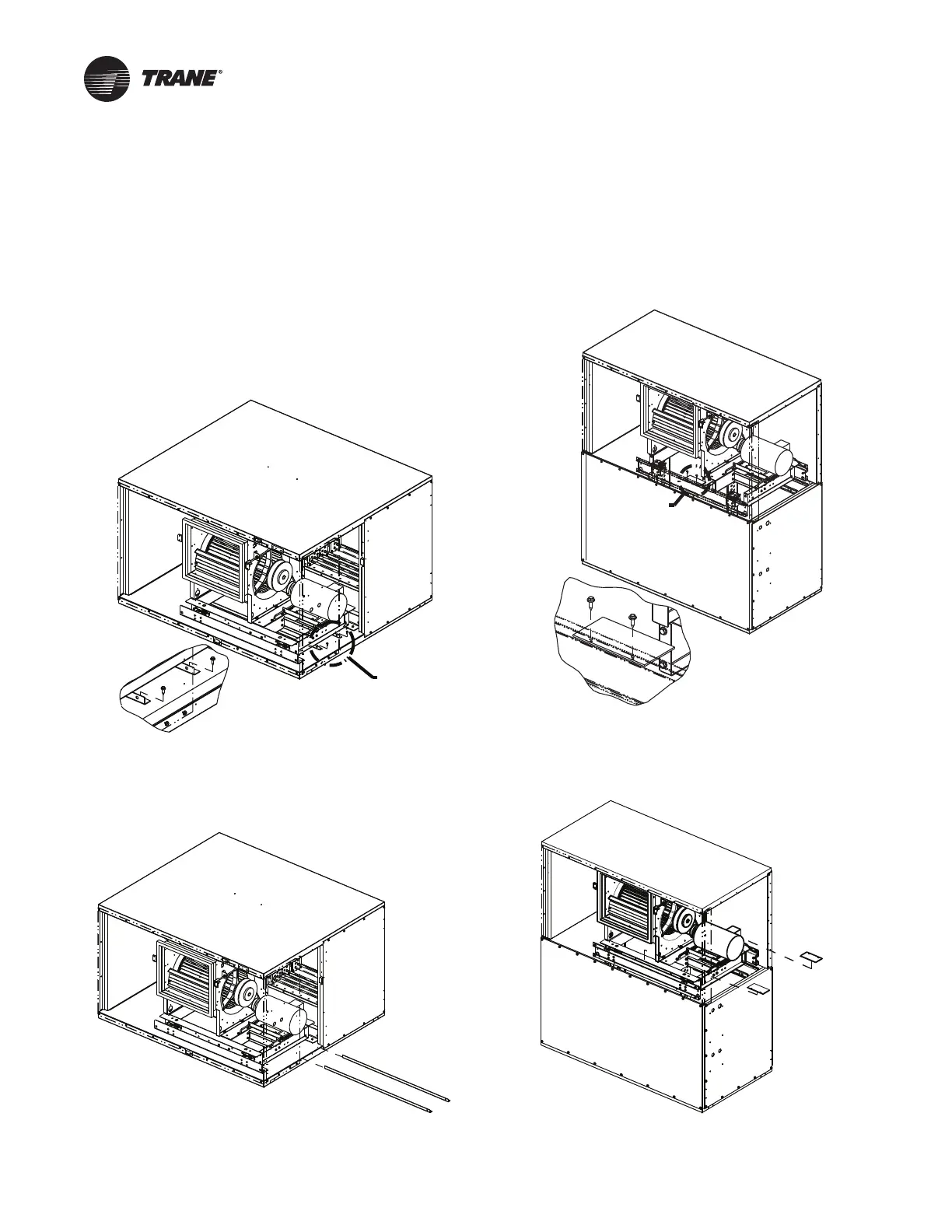 TRANE®