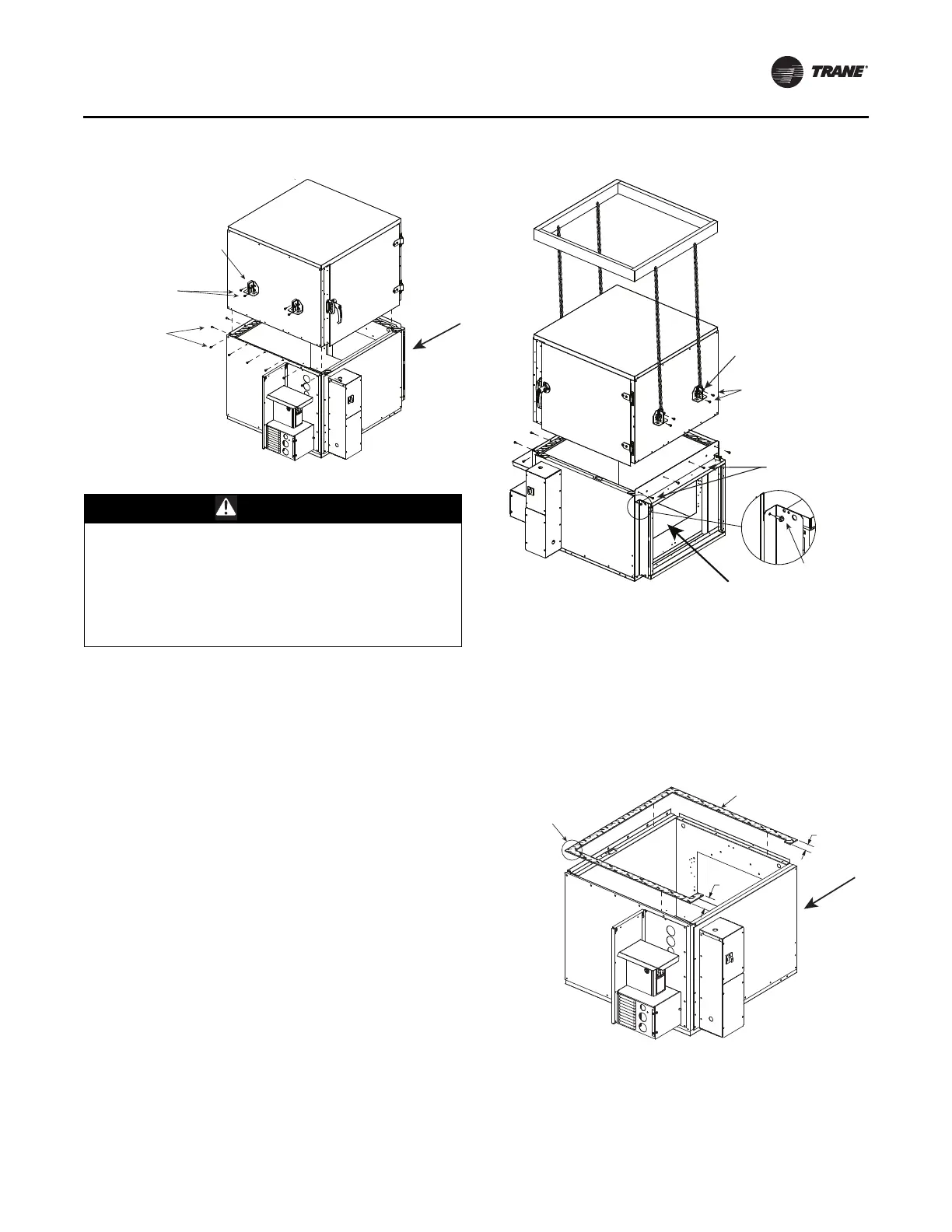 TRANE