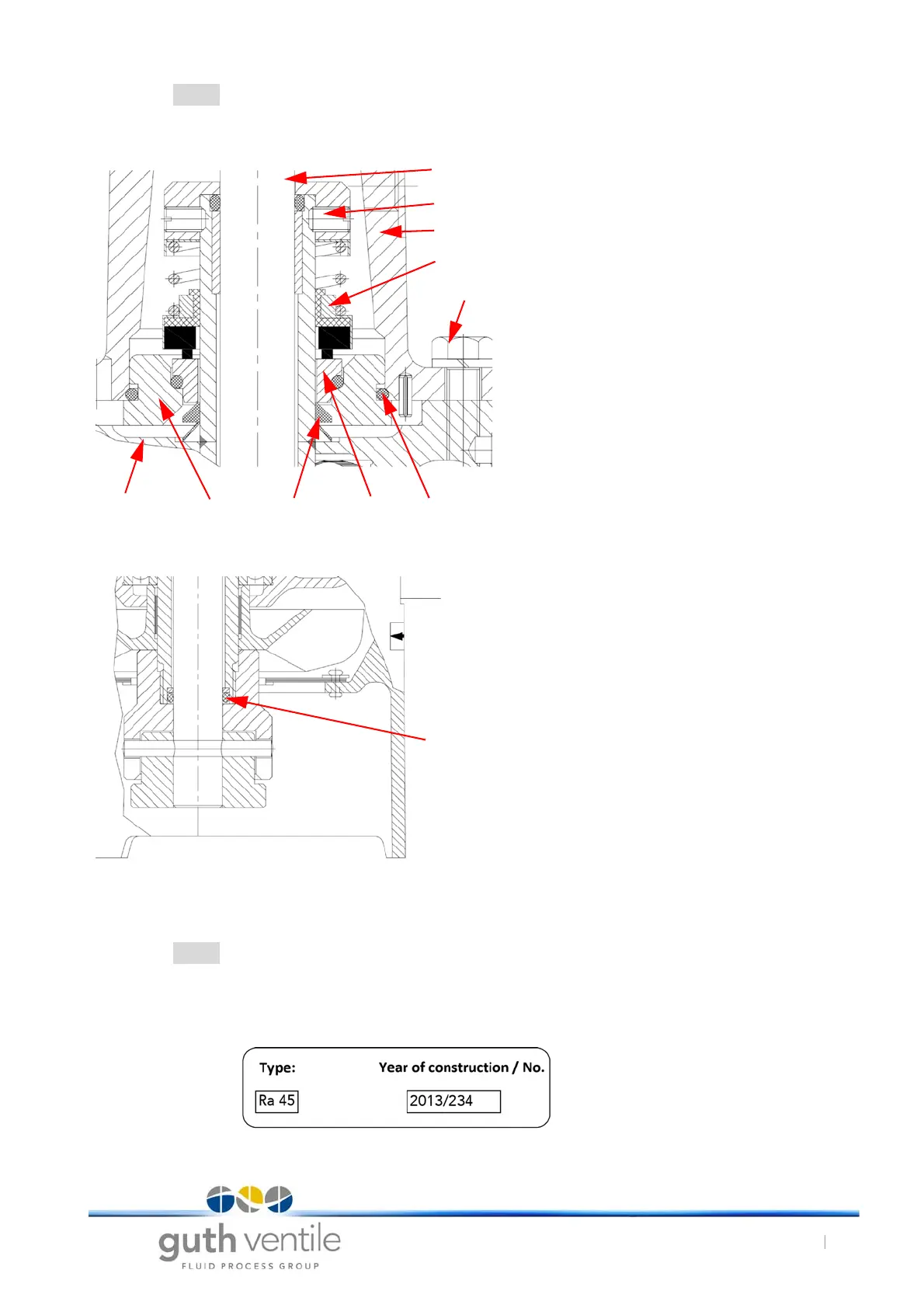 Type:

Year of construction / No.

Ra 45

2013/234

guth ventile

FLUID PROCESS GROUP