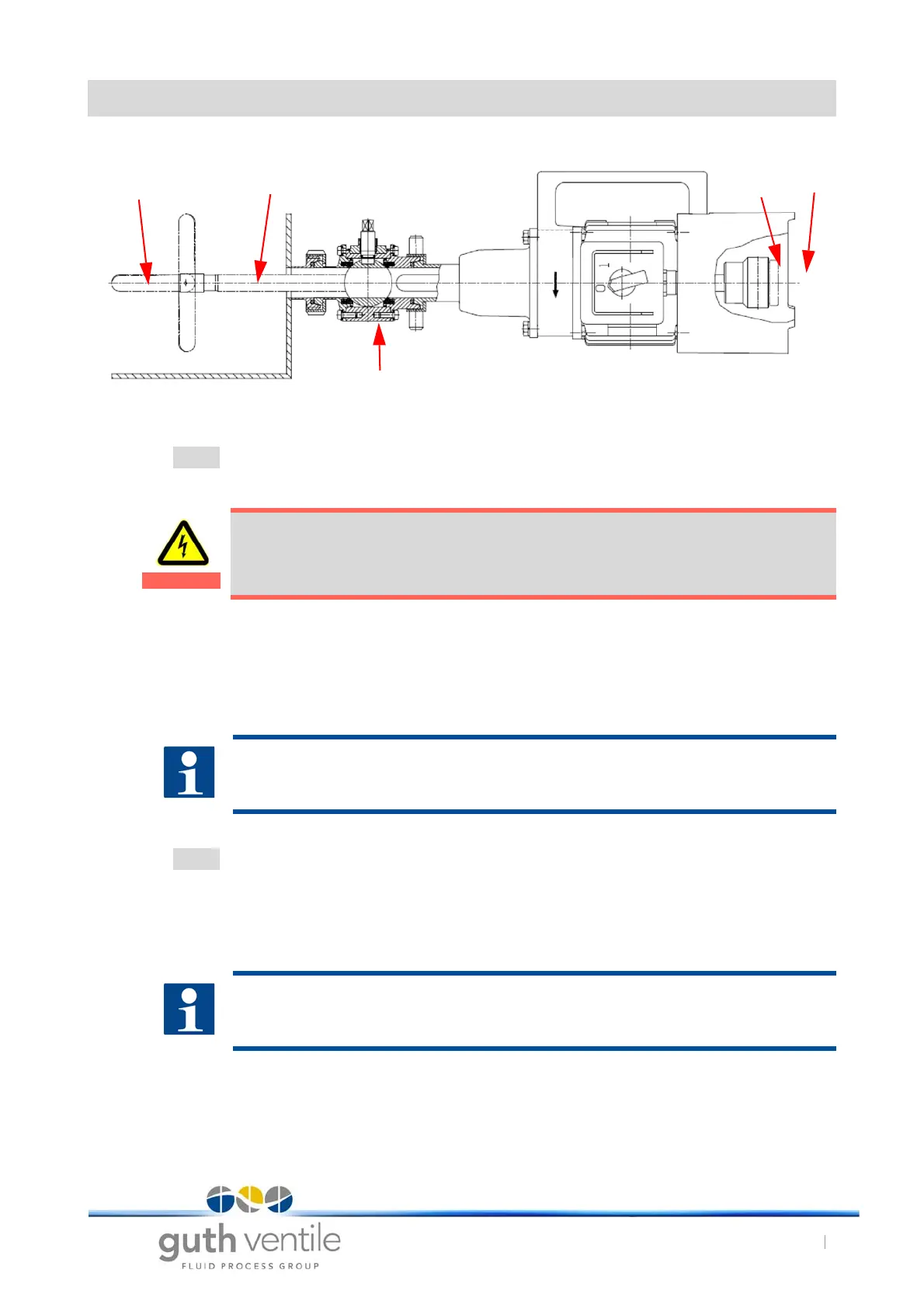 guth ventile
FLUID PROCESS GROUP