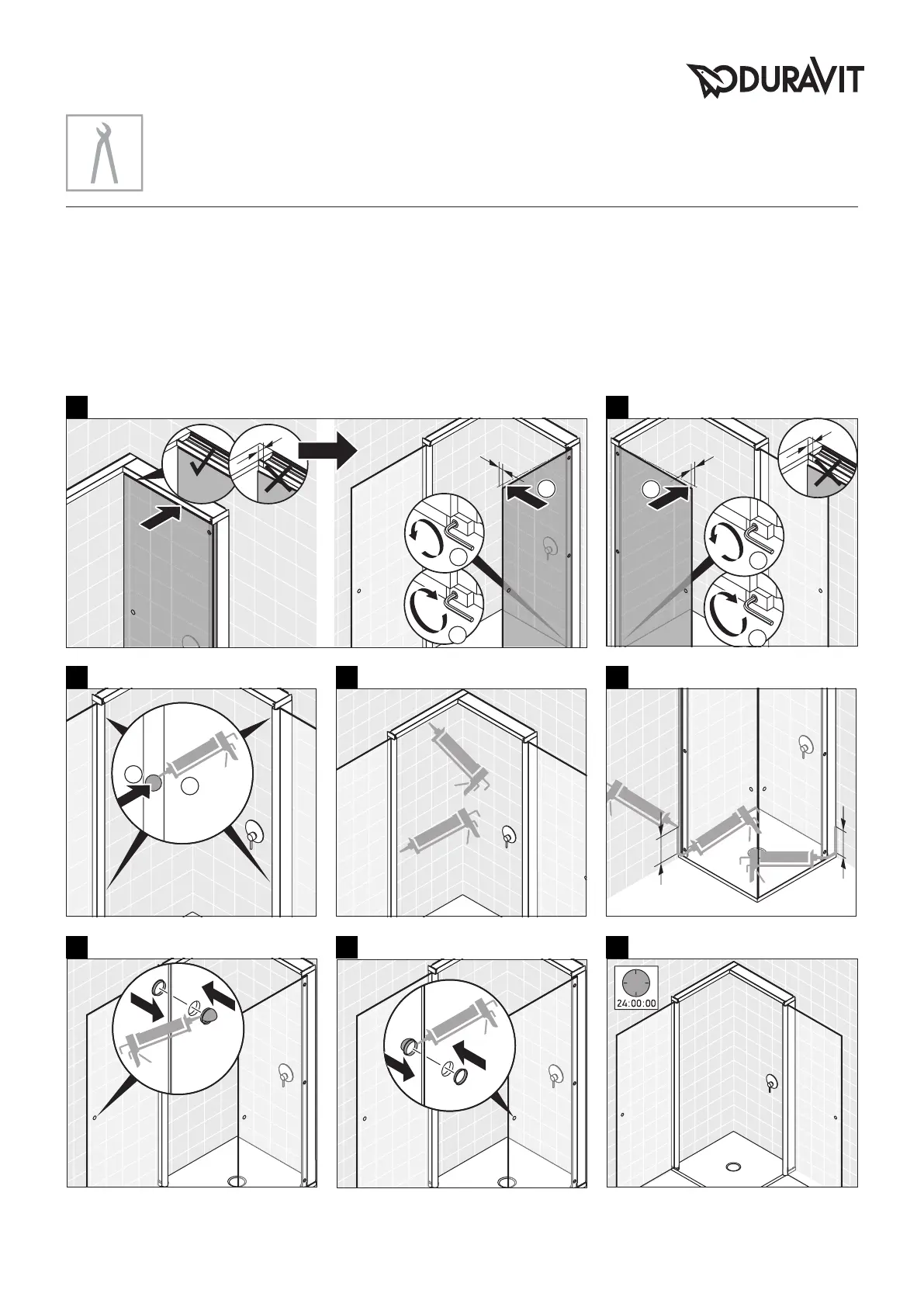 DURAVIT

24:00:00