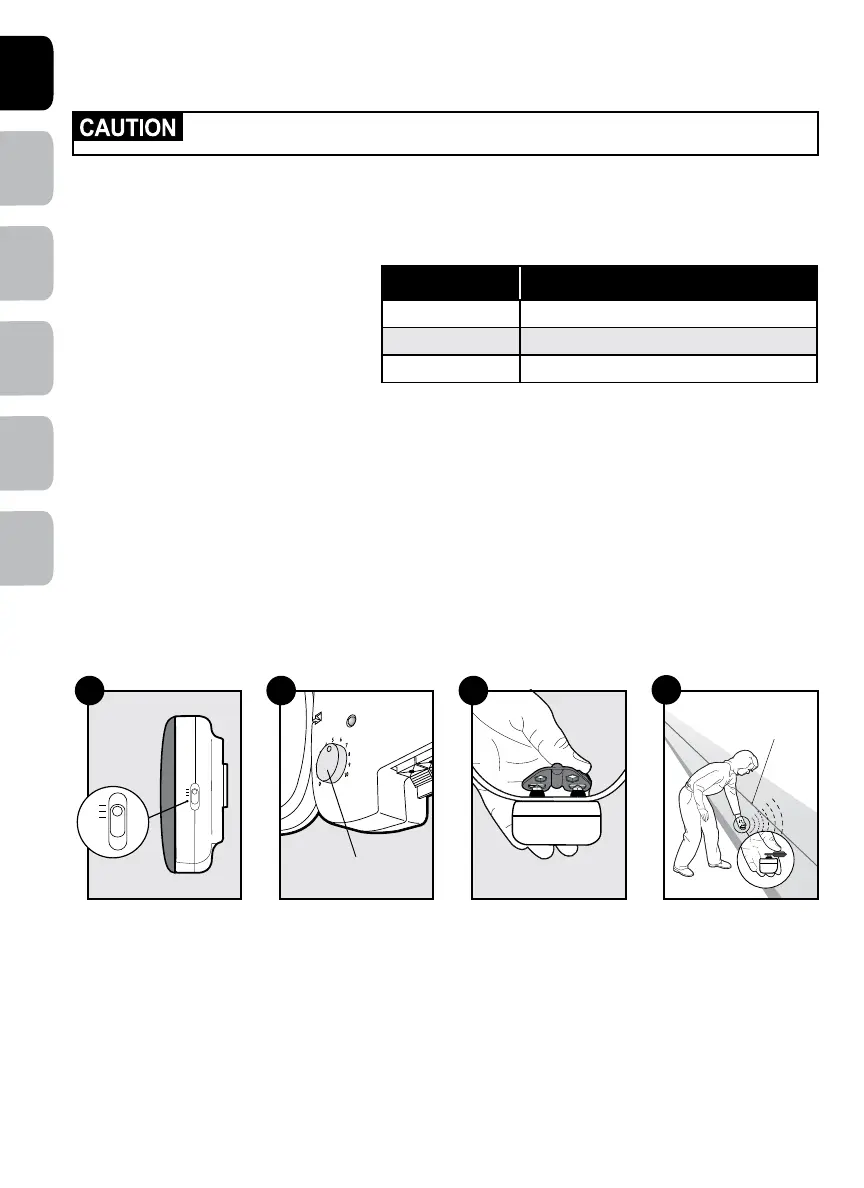 CAUTION