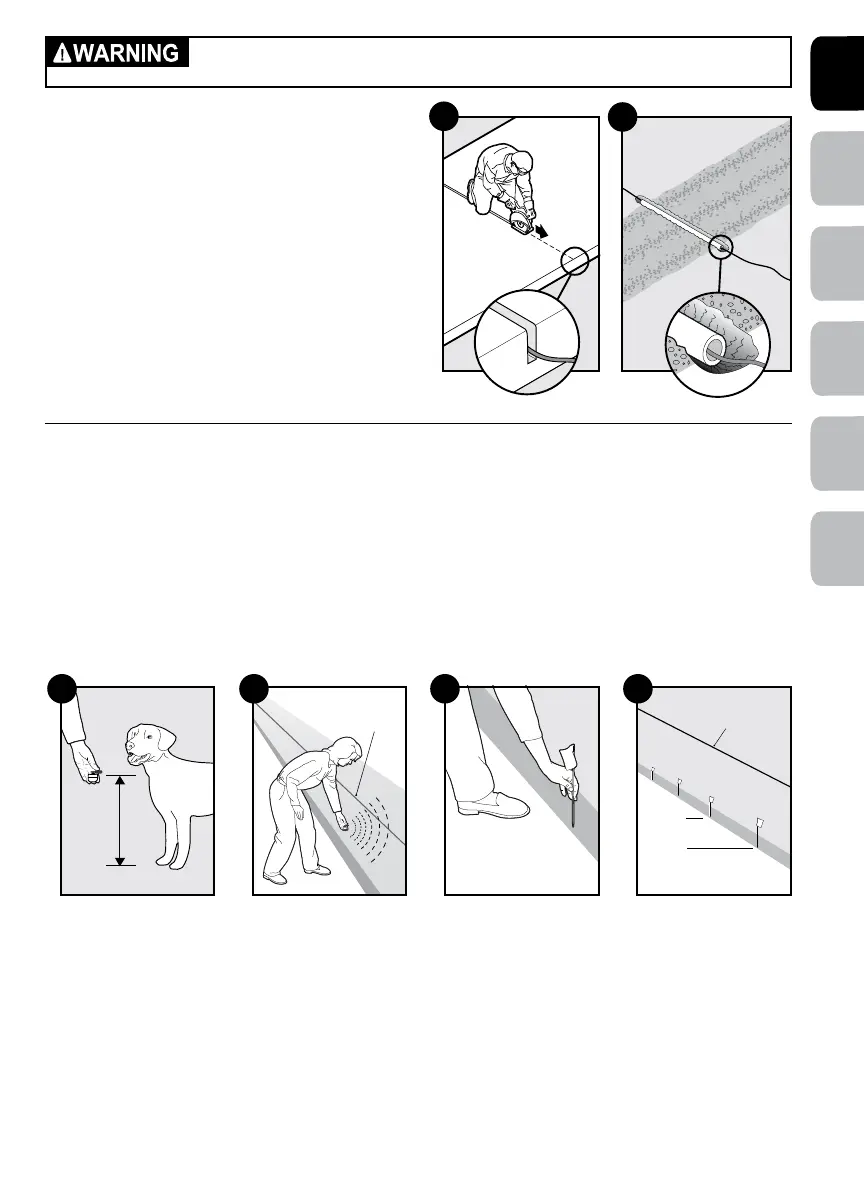 WARNING