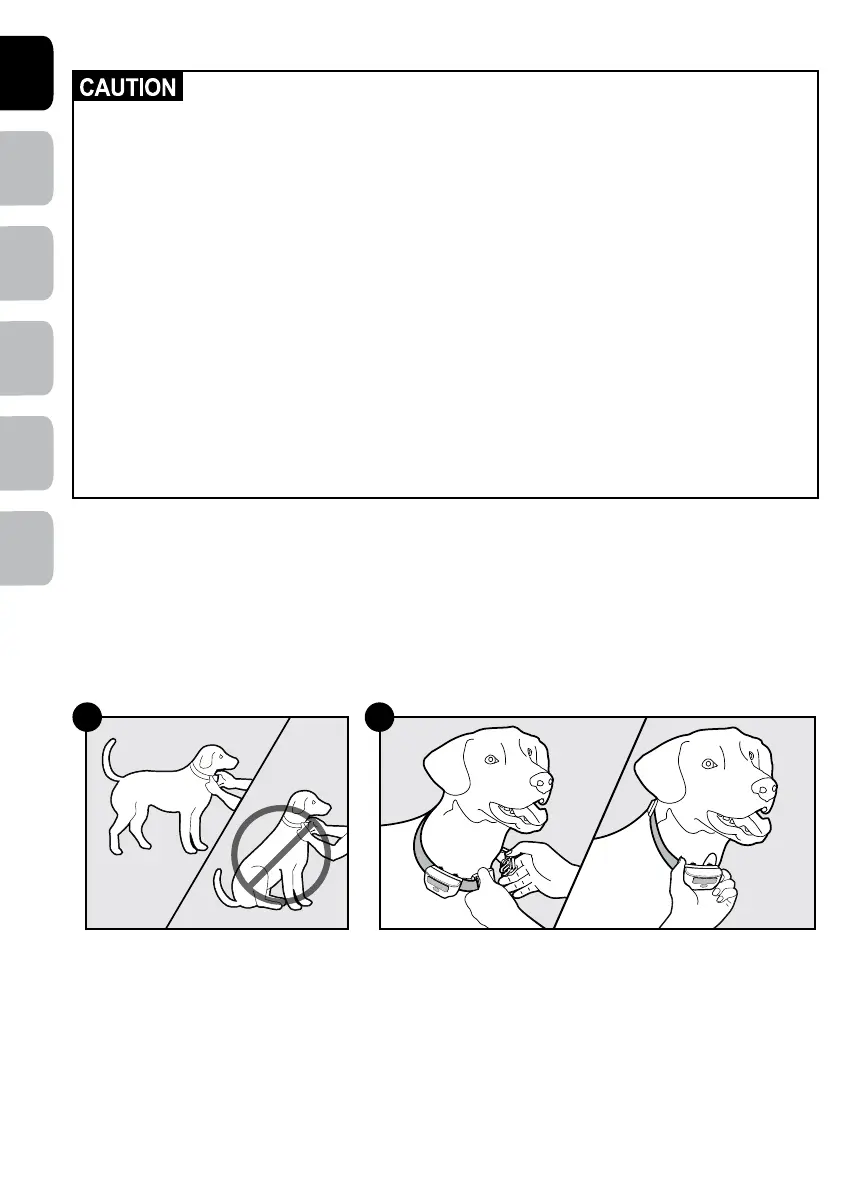 CAUTION