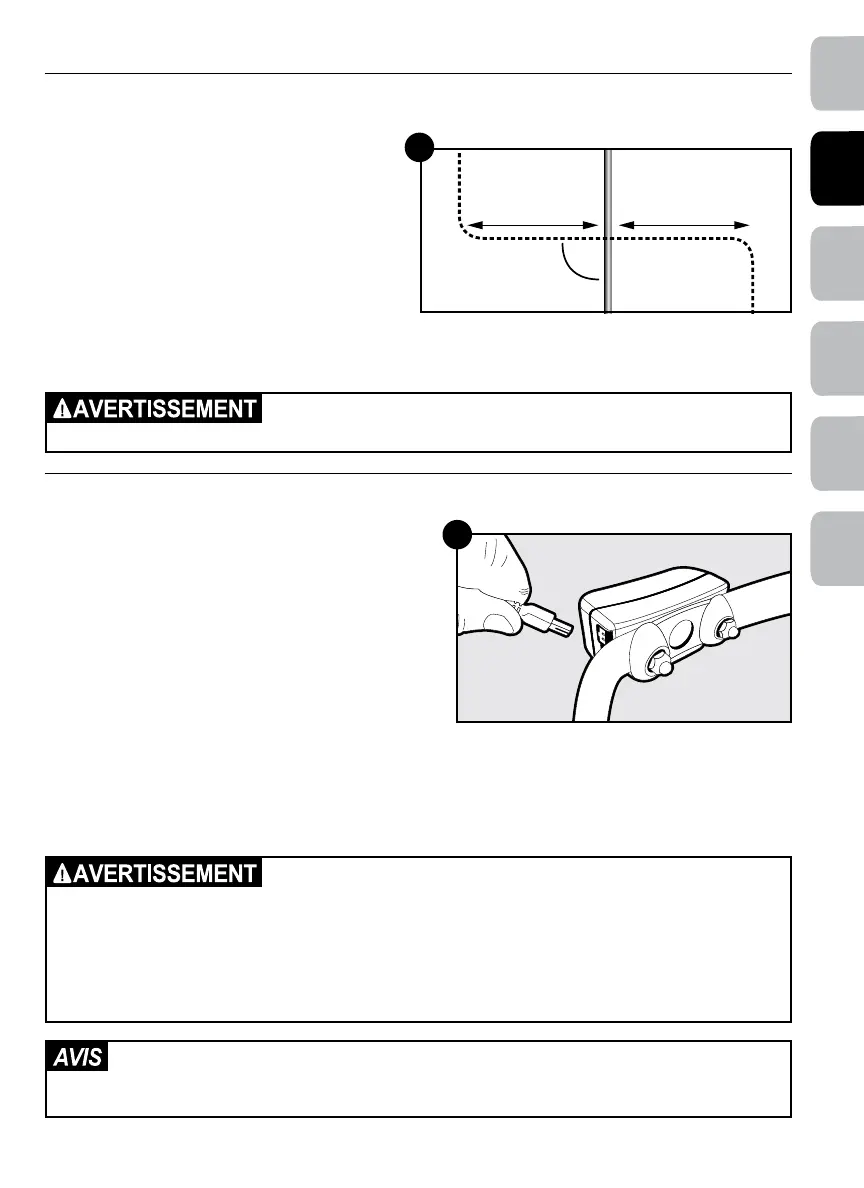 ⚠AVERTISSEMENT

⚠AVERTISSEMENT

AVIS