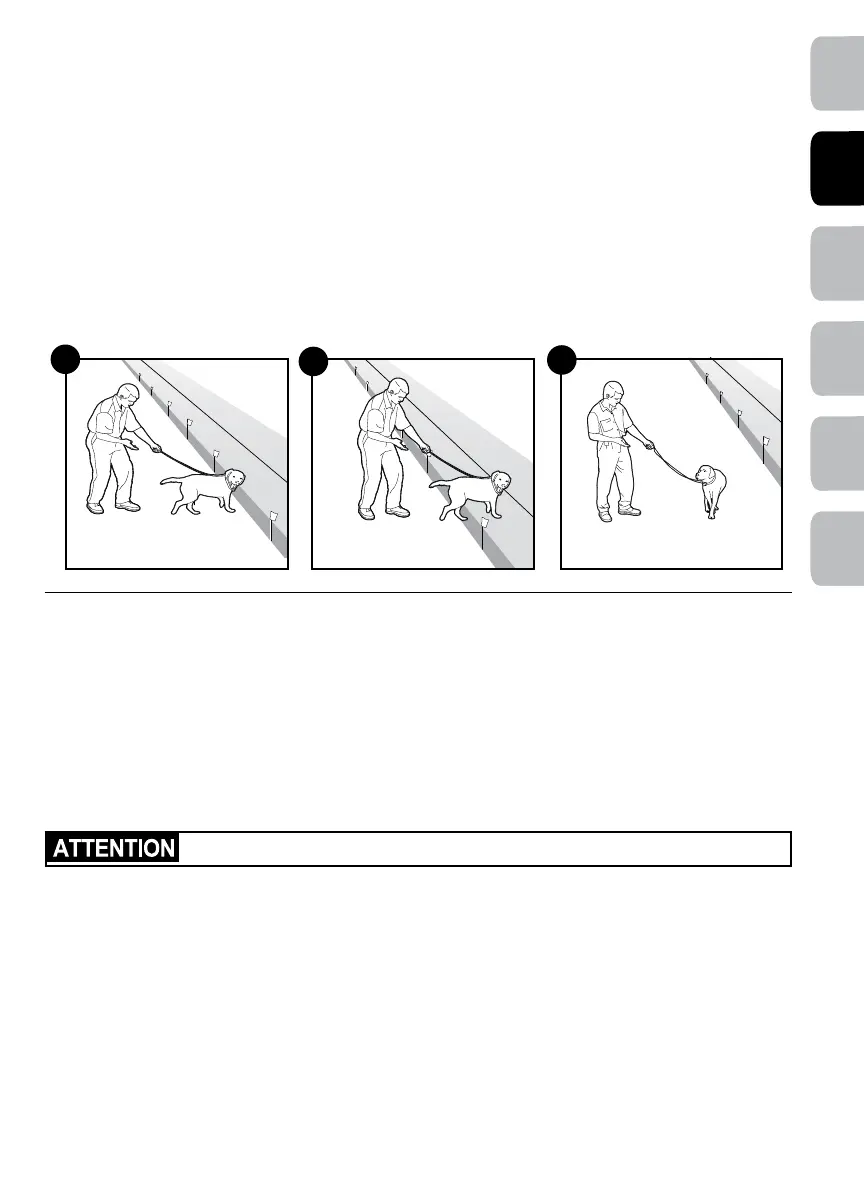 ATTENTION