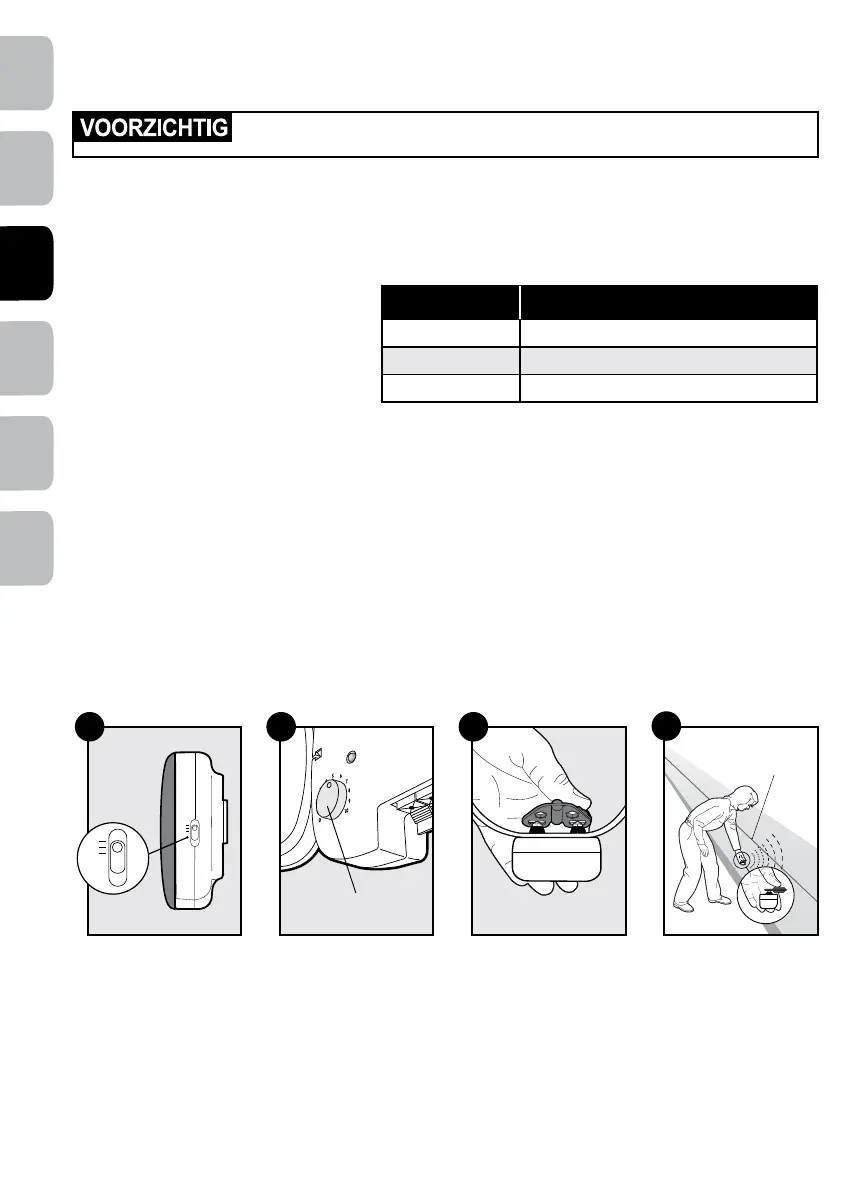 VOORZICHTIG