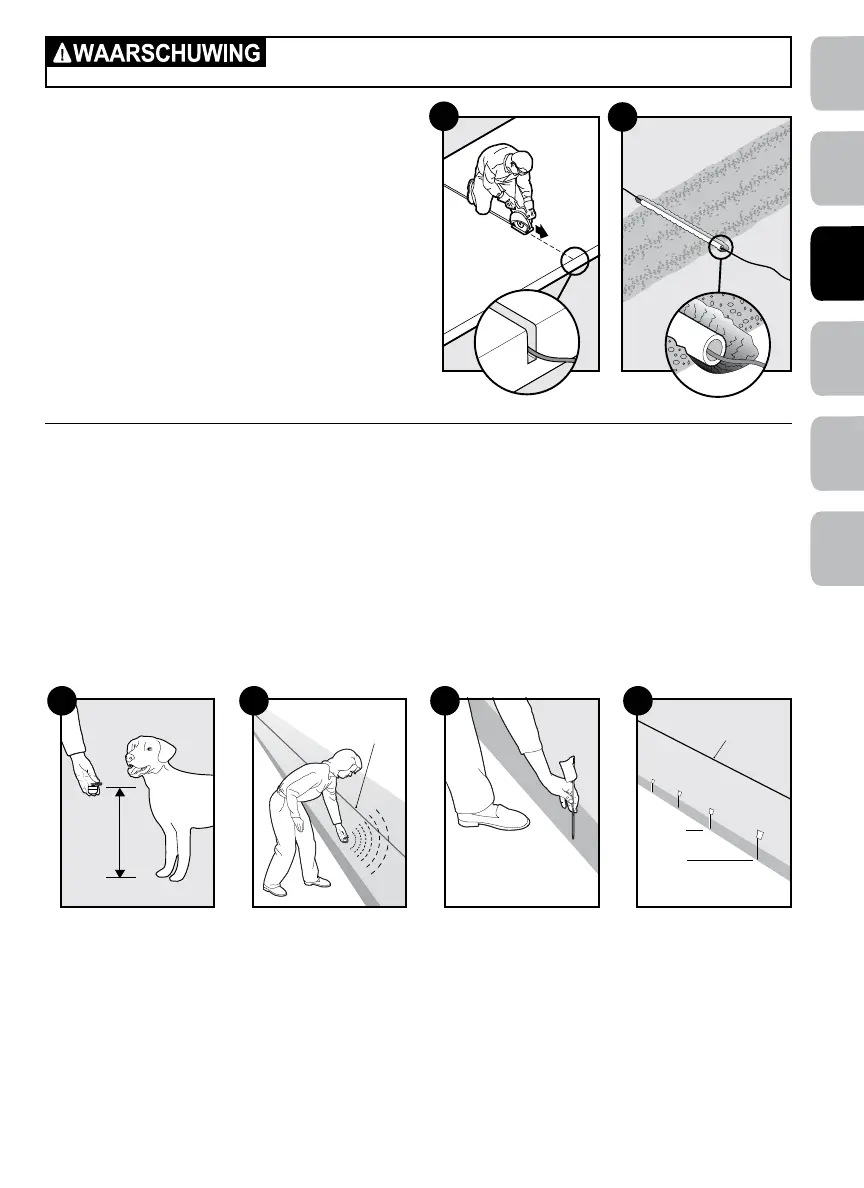 WAARSCHUWING