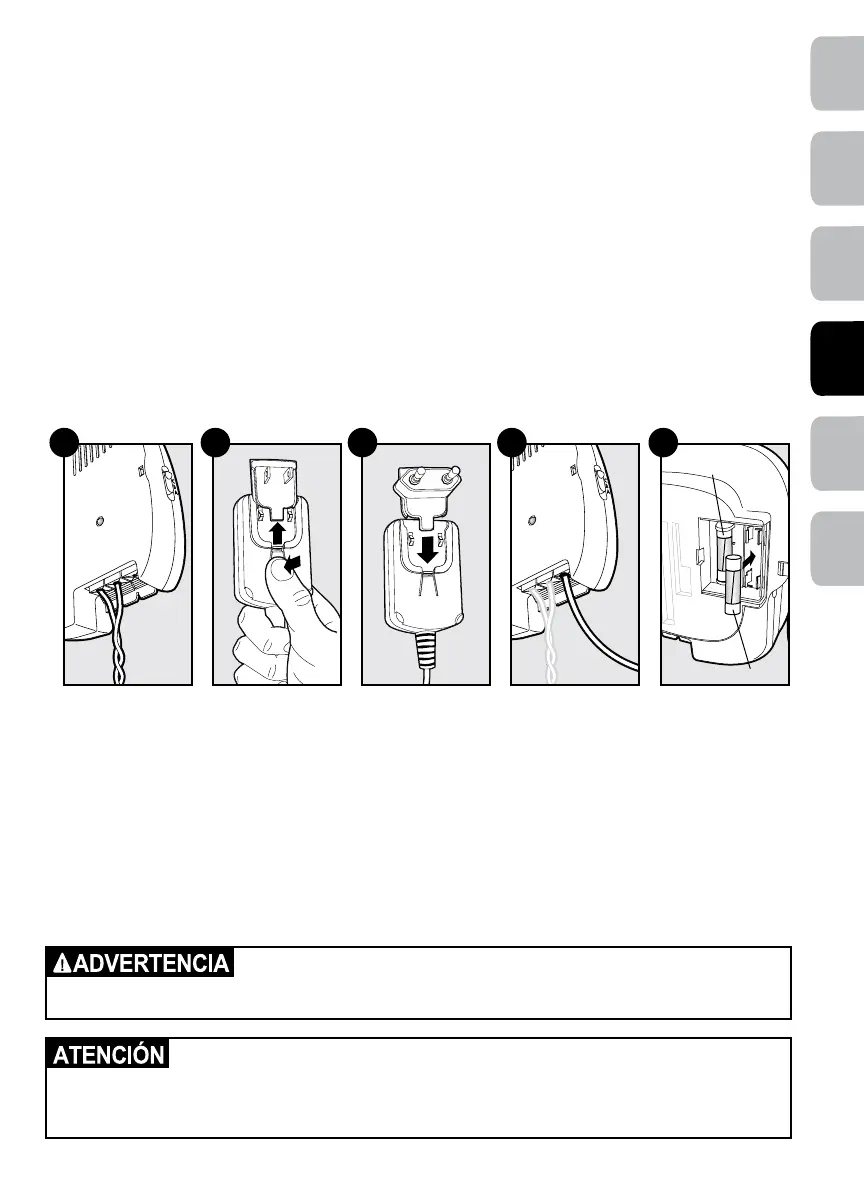 ADVERTENCIA

ATENCIÓN