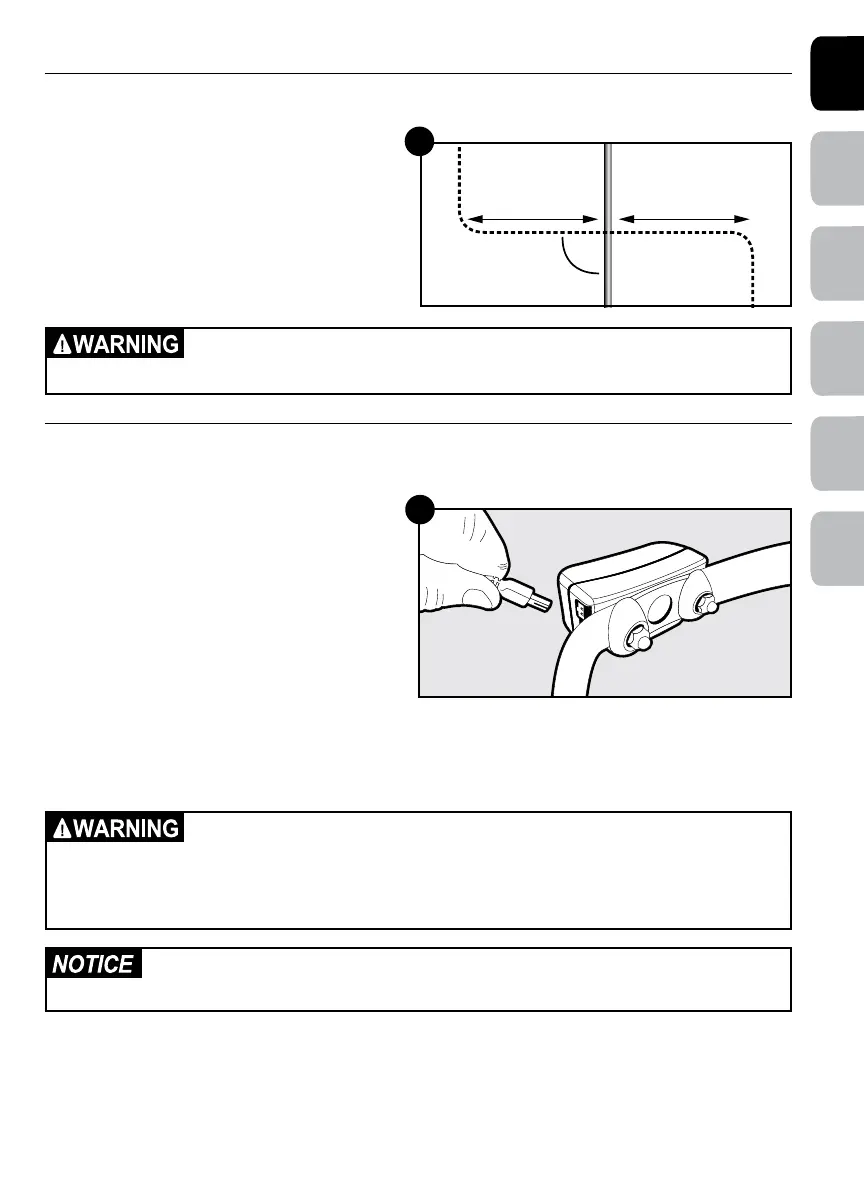 WARNING

WARNING

NOTICE