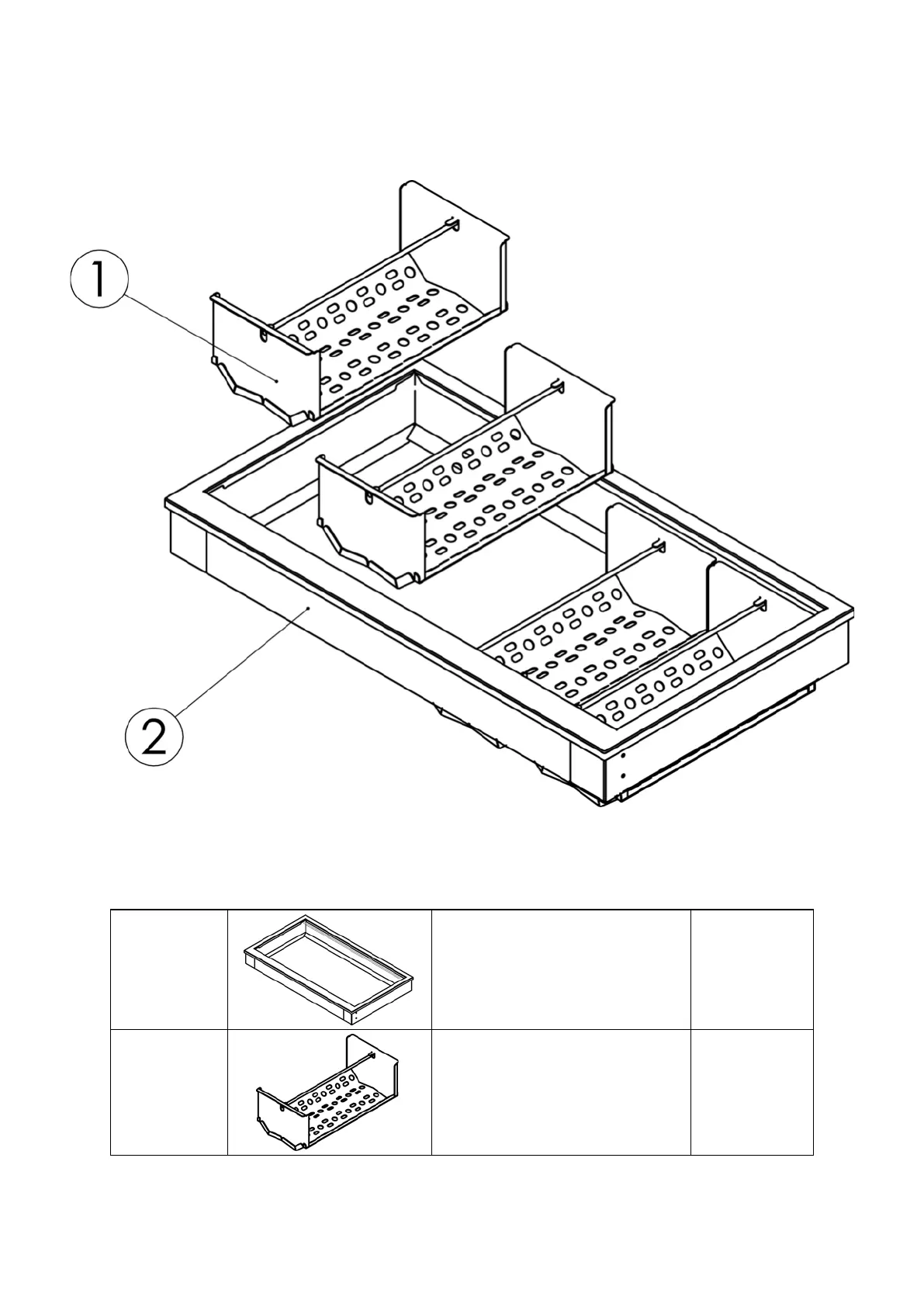 1

2