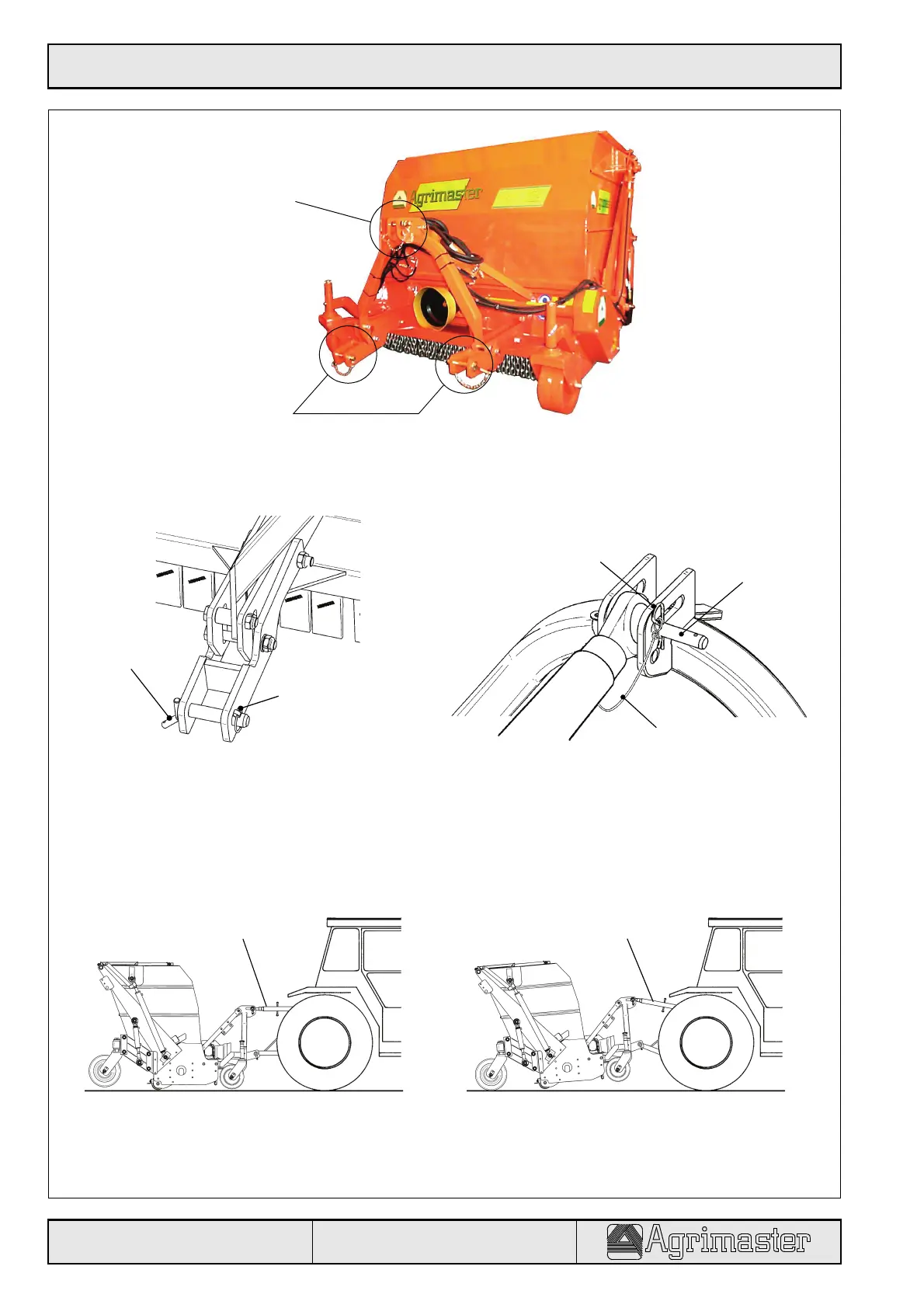 Agrimaster

Agrimaster