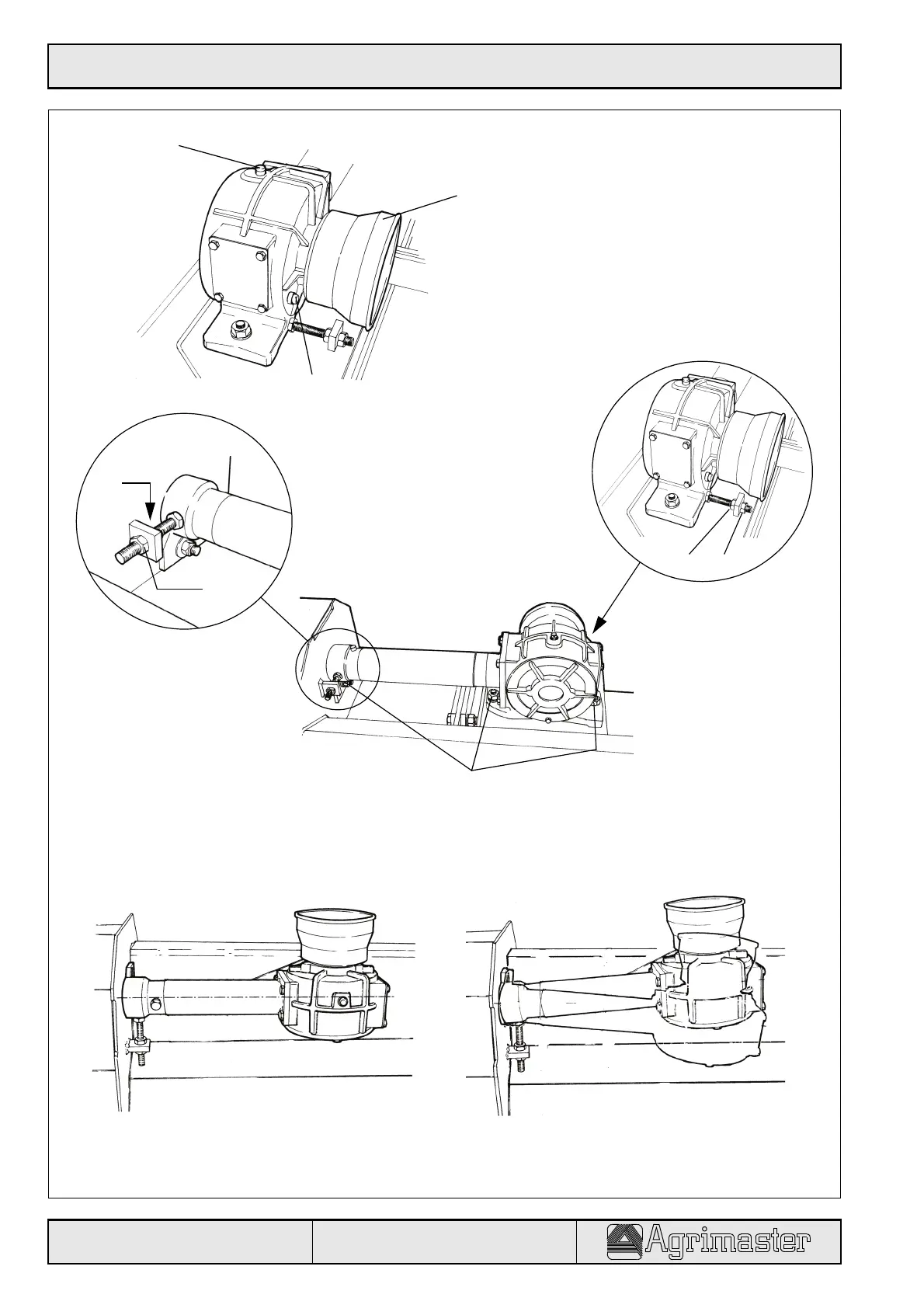 Agrimaster