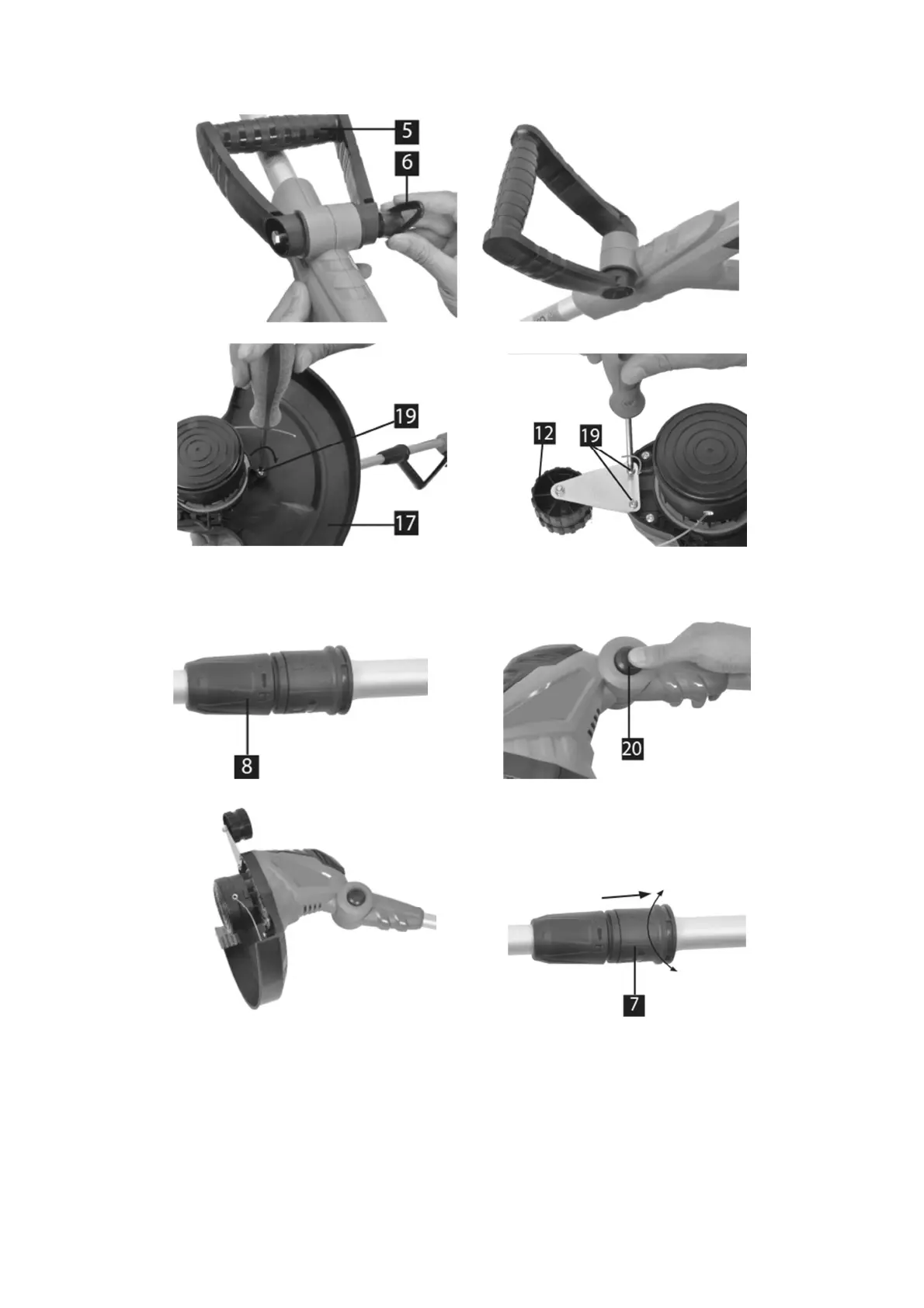 5
6
19
17
12
19
8
20
7