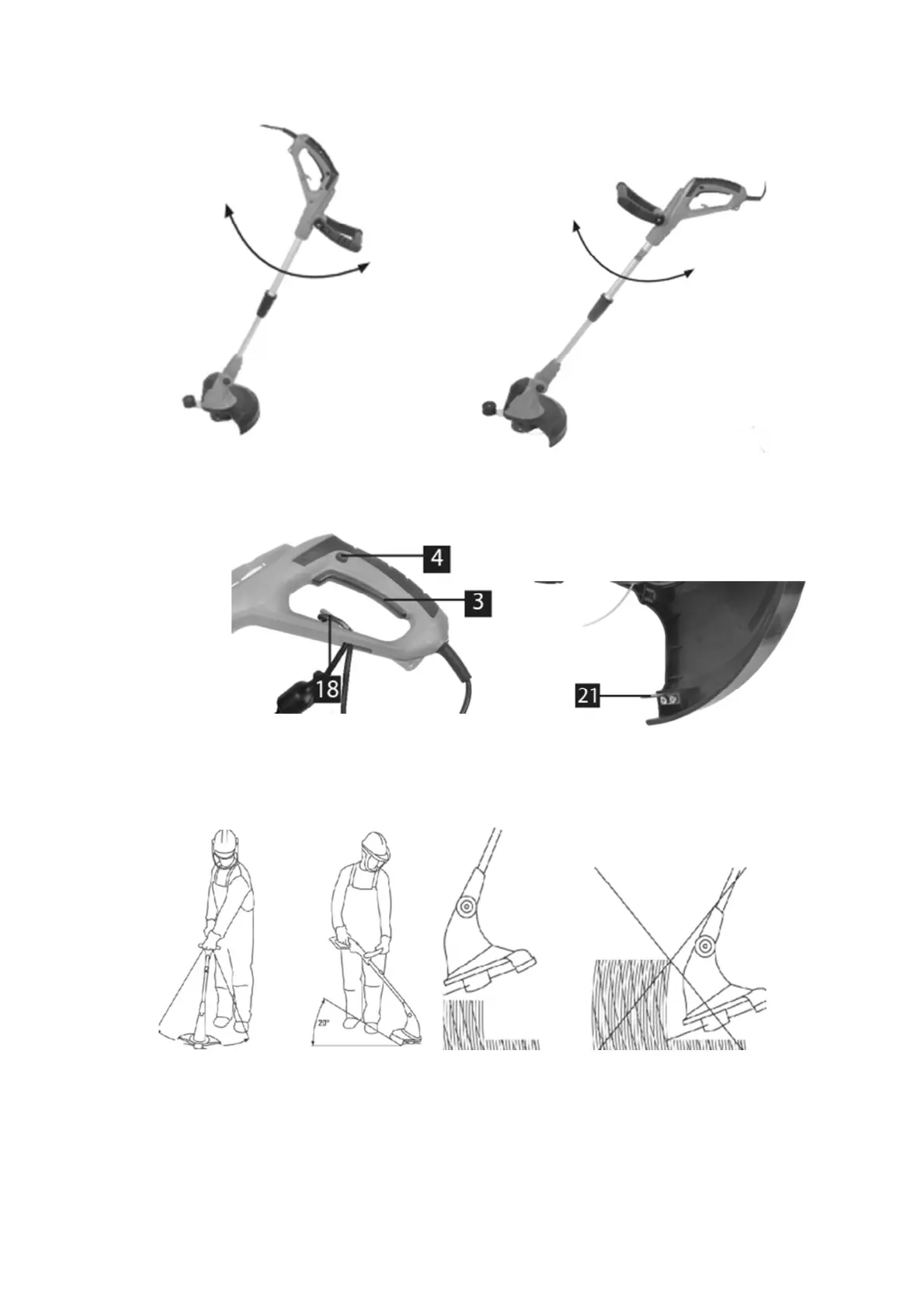 4
3
18
21
20°