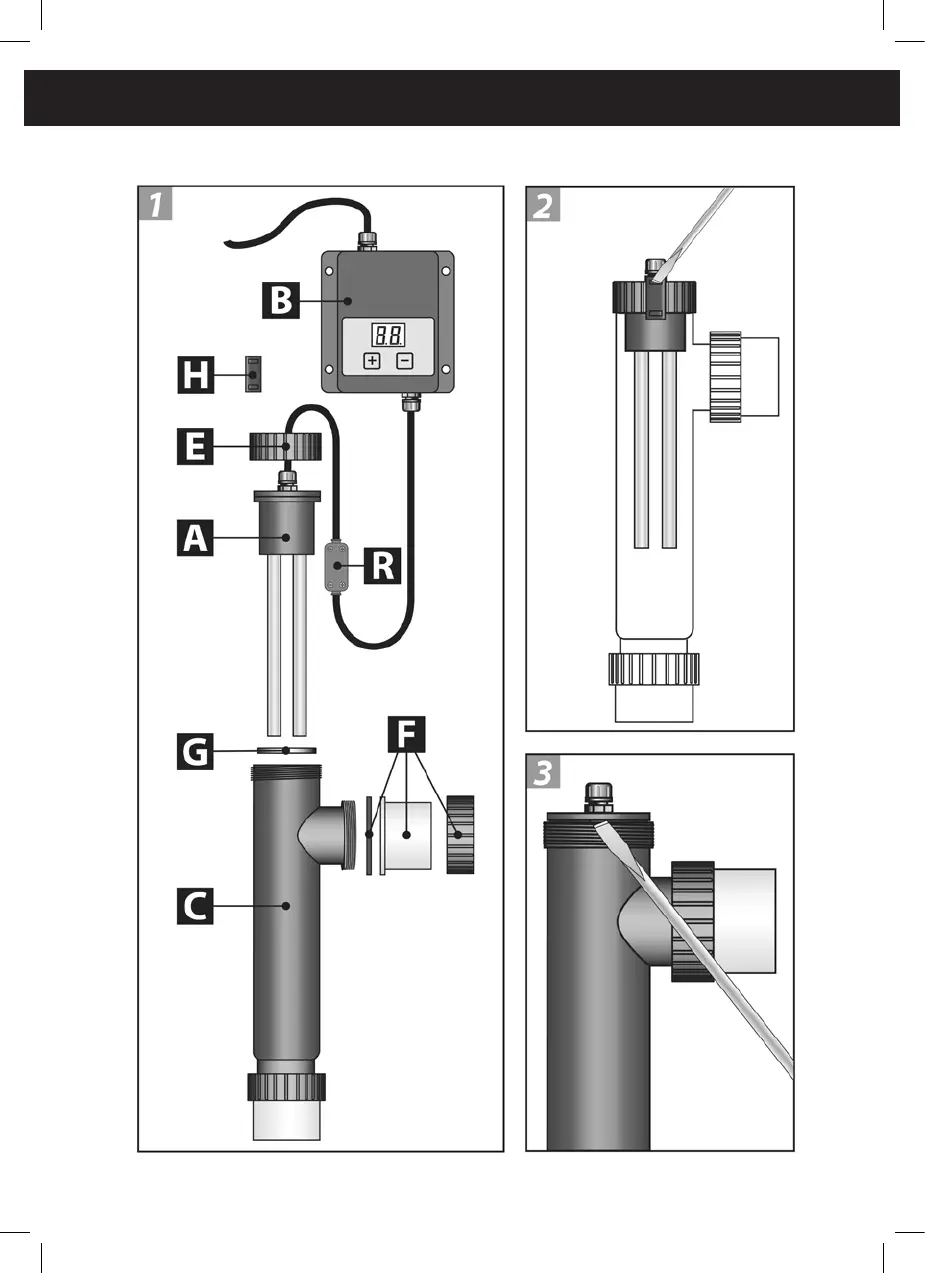 1

B

8.8.

+ −

H

E

A

R

G

F

C

2

3