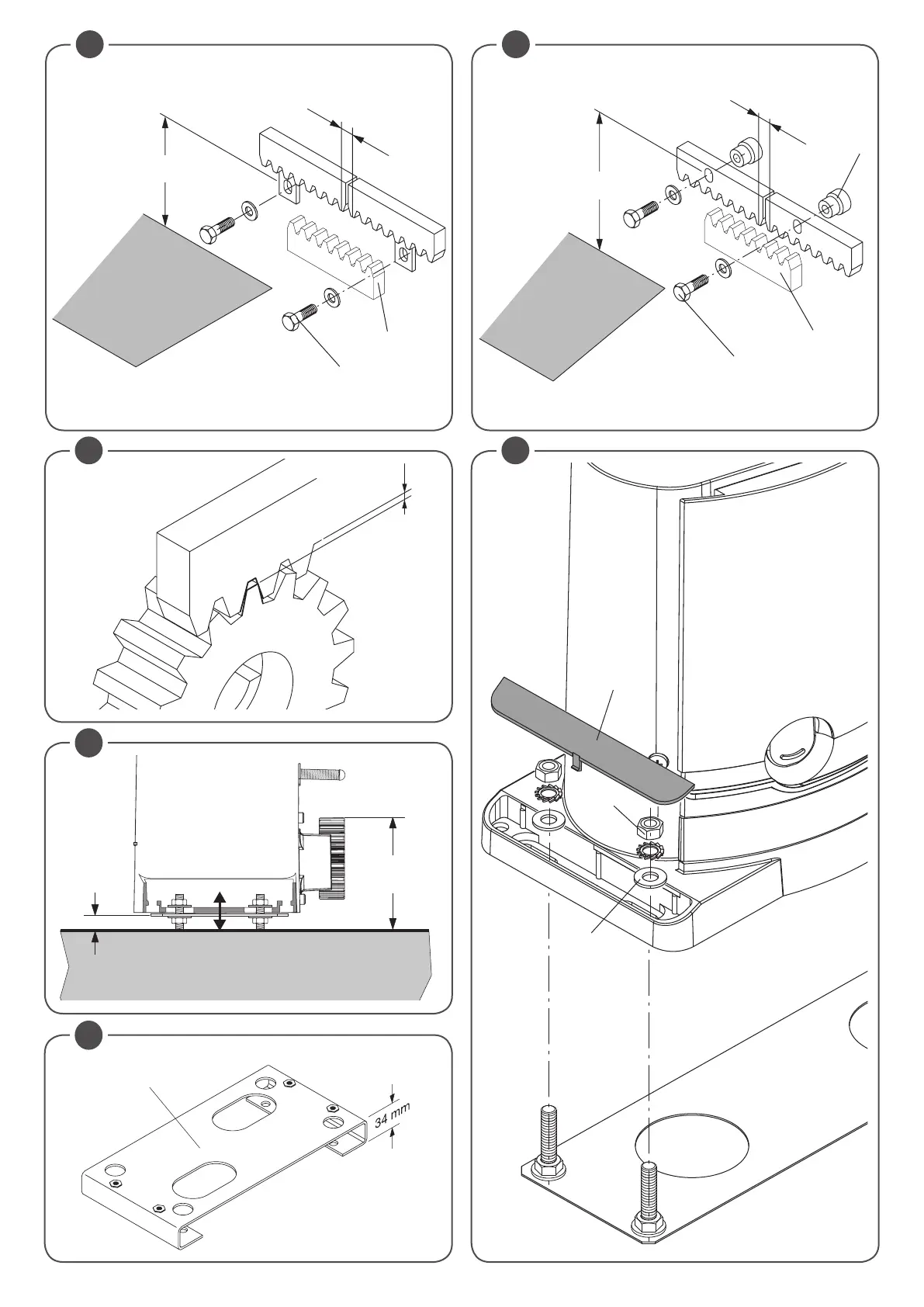 34 mm