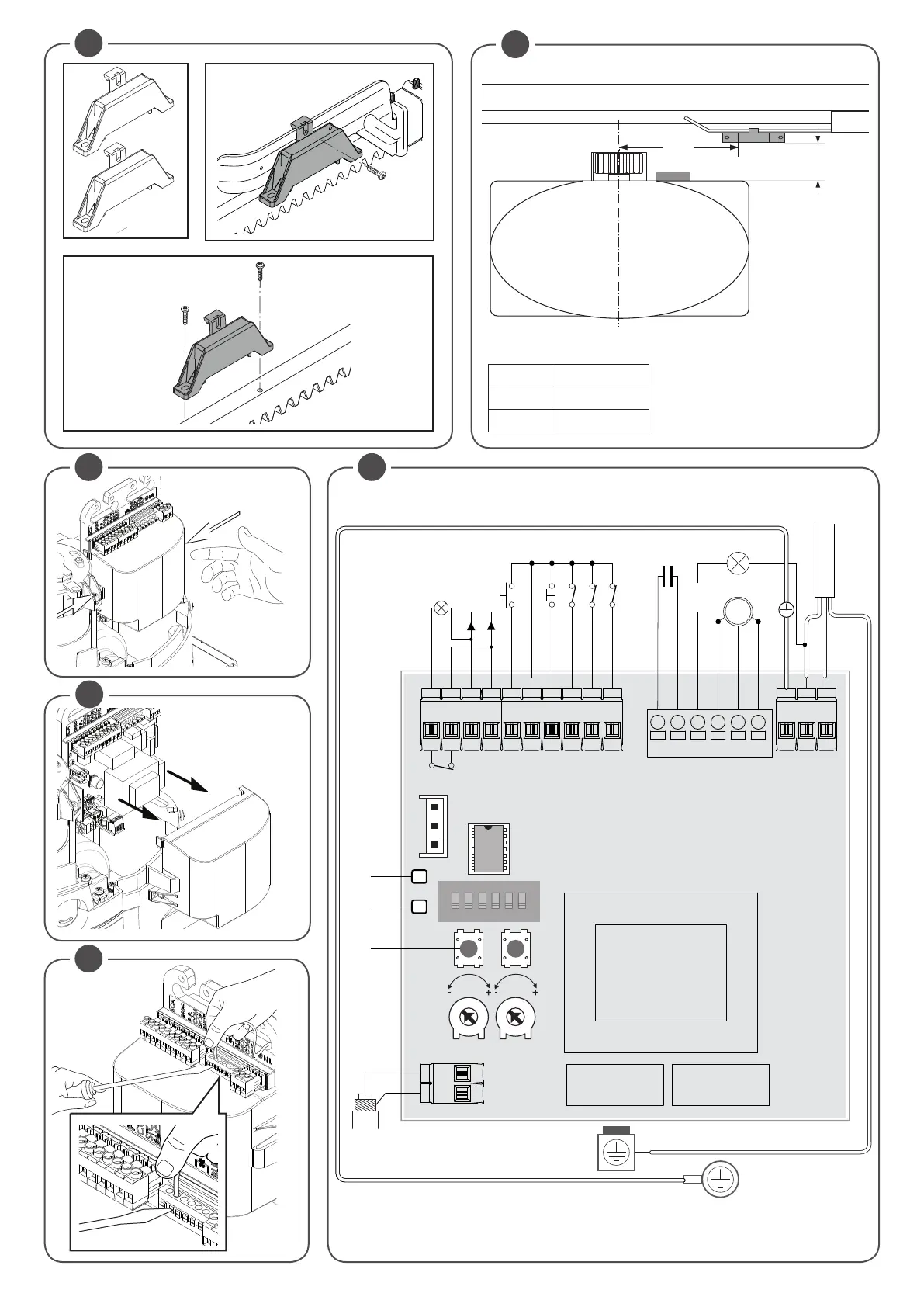 - + - +