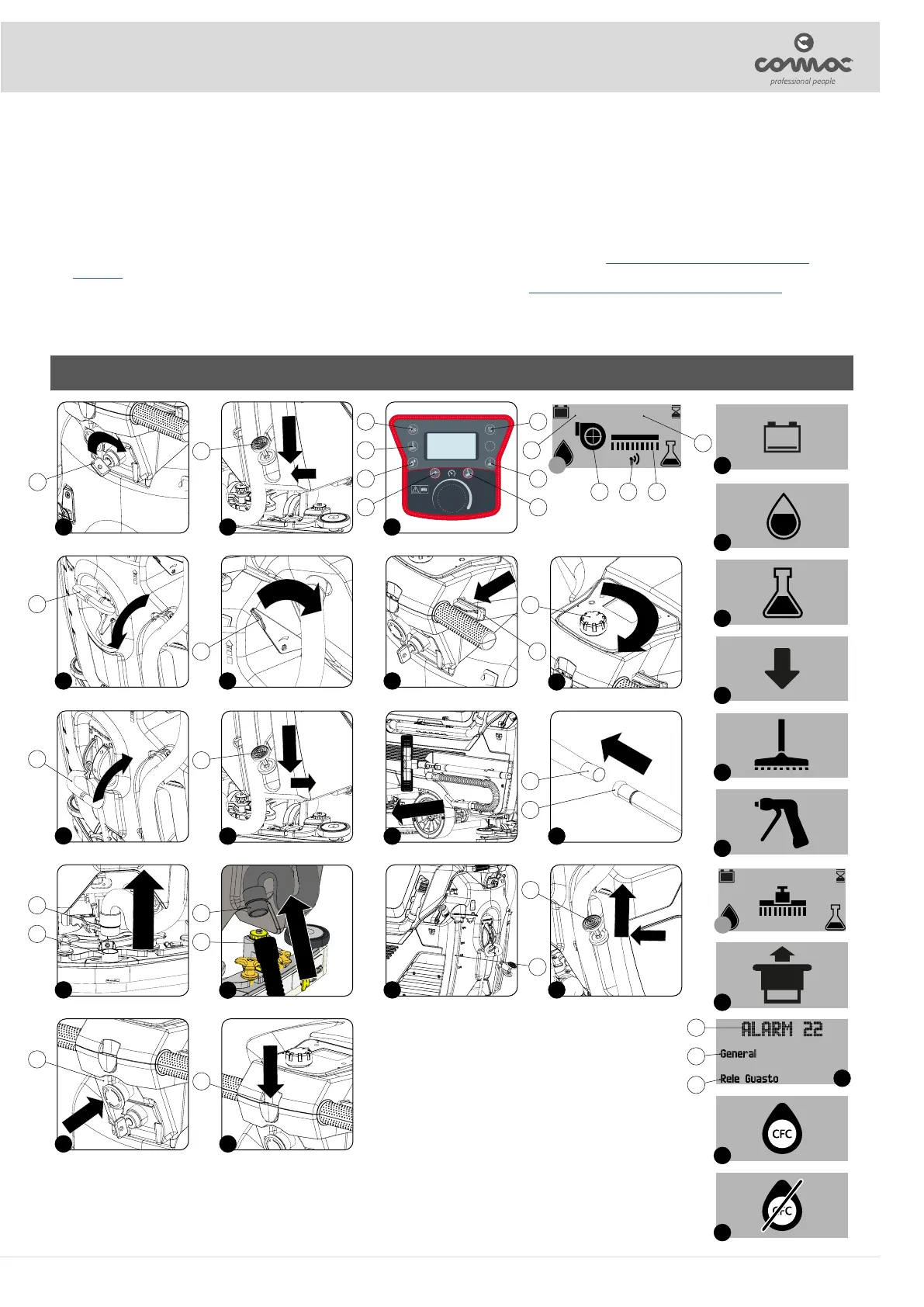 comac
professional people

ALARM 22
General
Rele Guasto

CFC

CFC