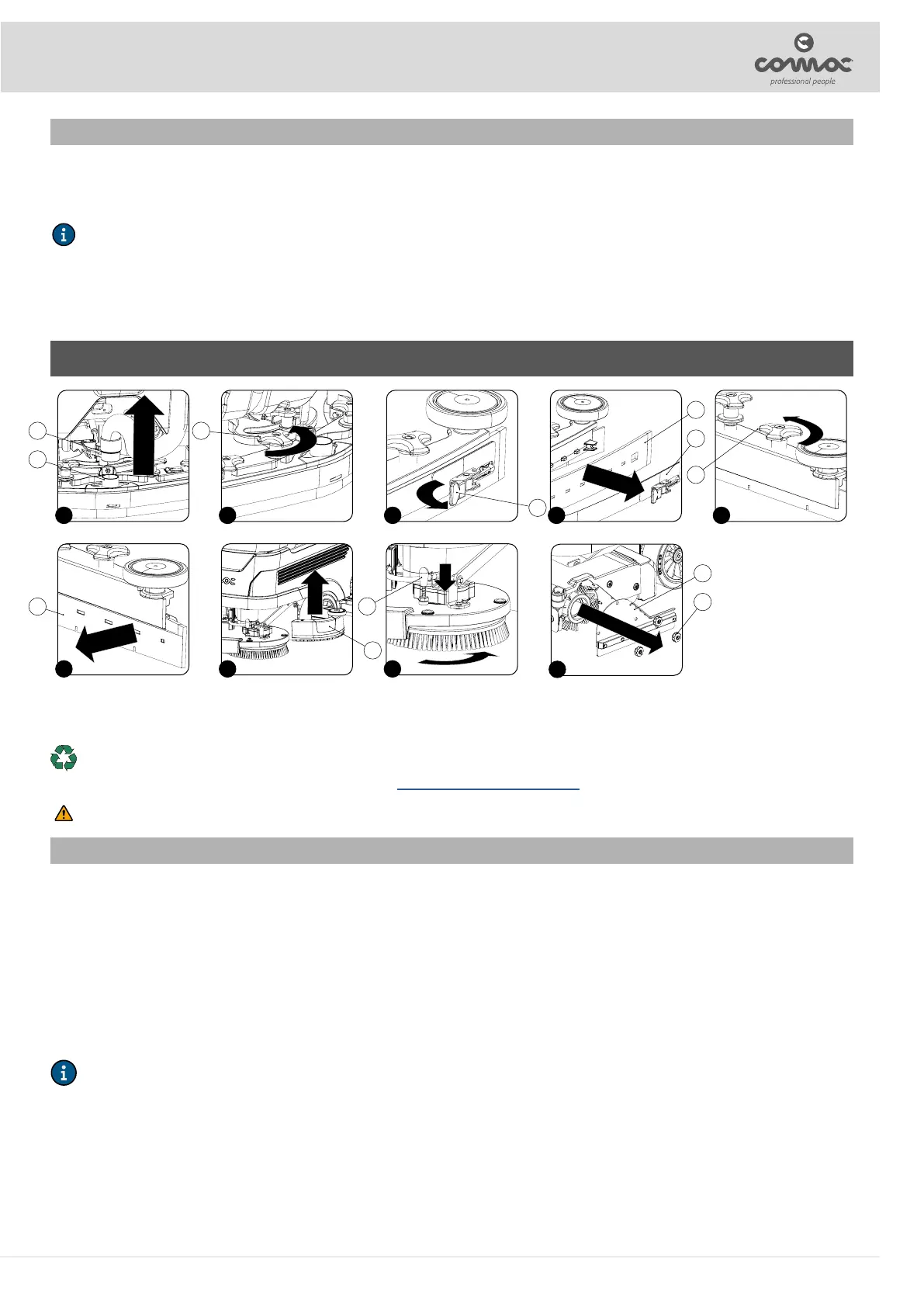 comac
professional people