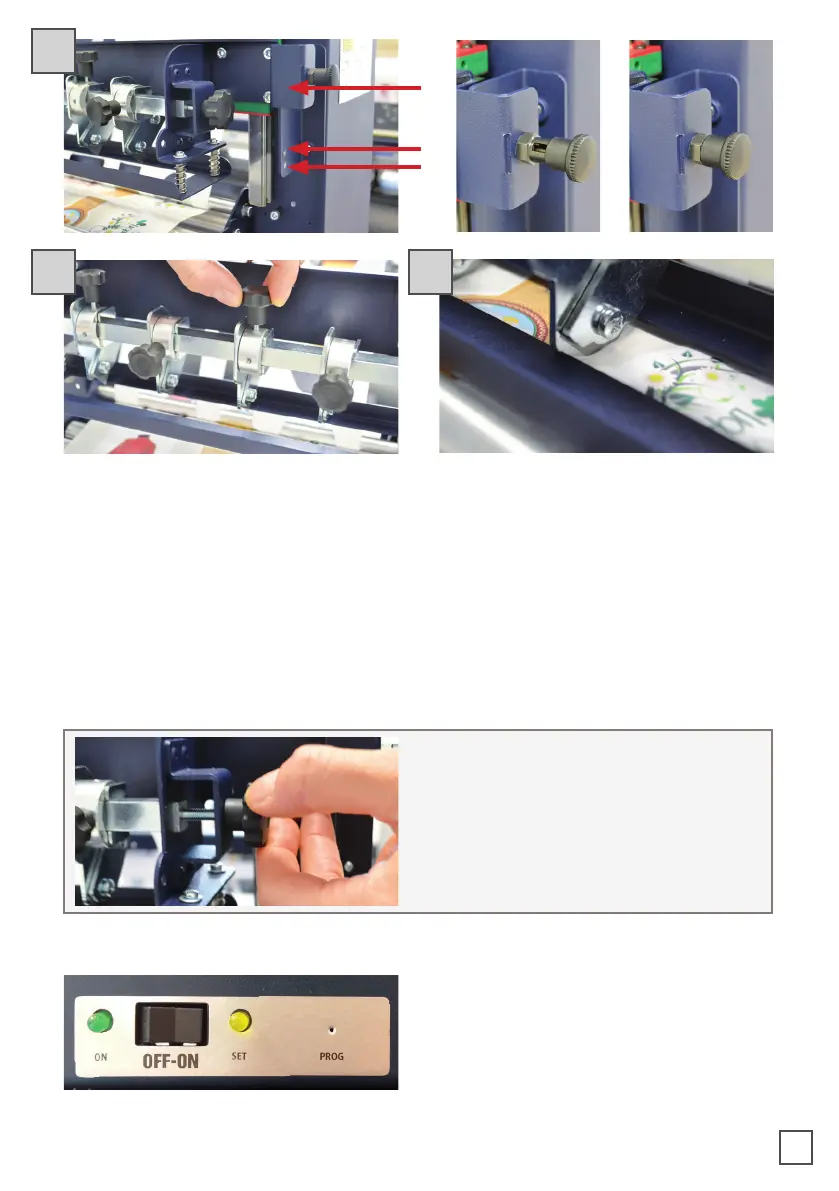 ON

OFF-ON

SET

PROG