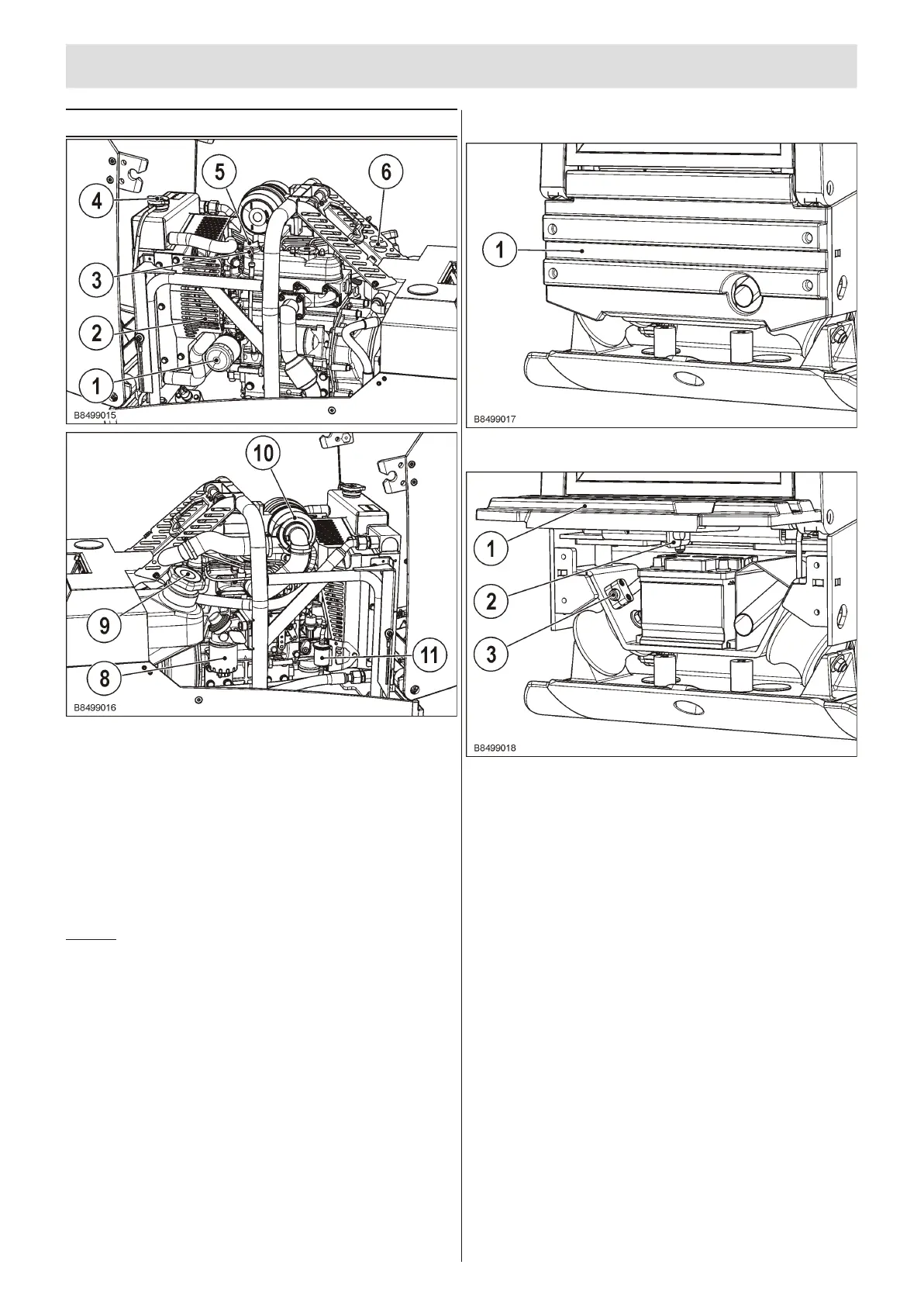 4

5

6

3

2

1

B8499015

10

9

8

11

B8499016

1

B8499017

1

2

3

B8499018