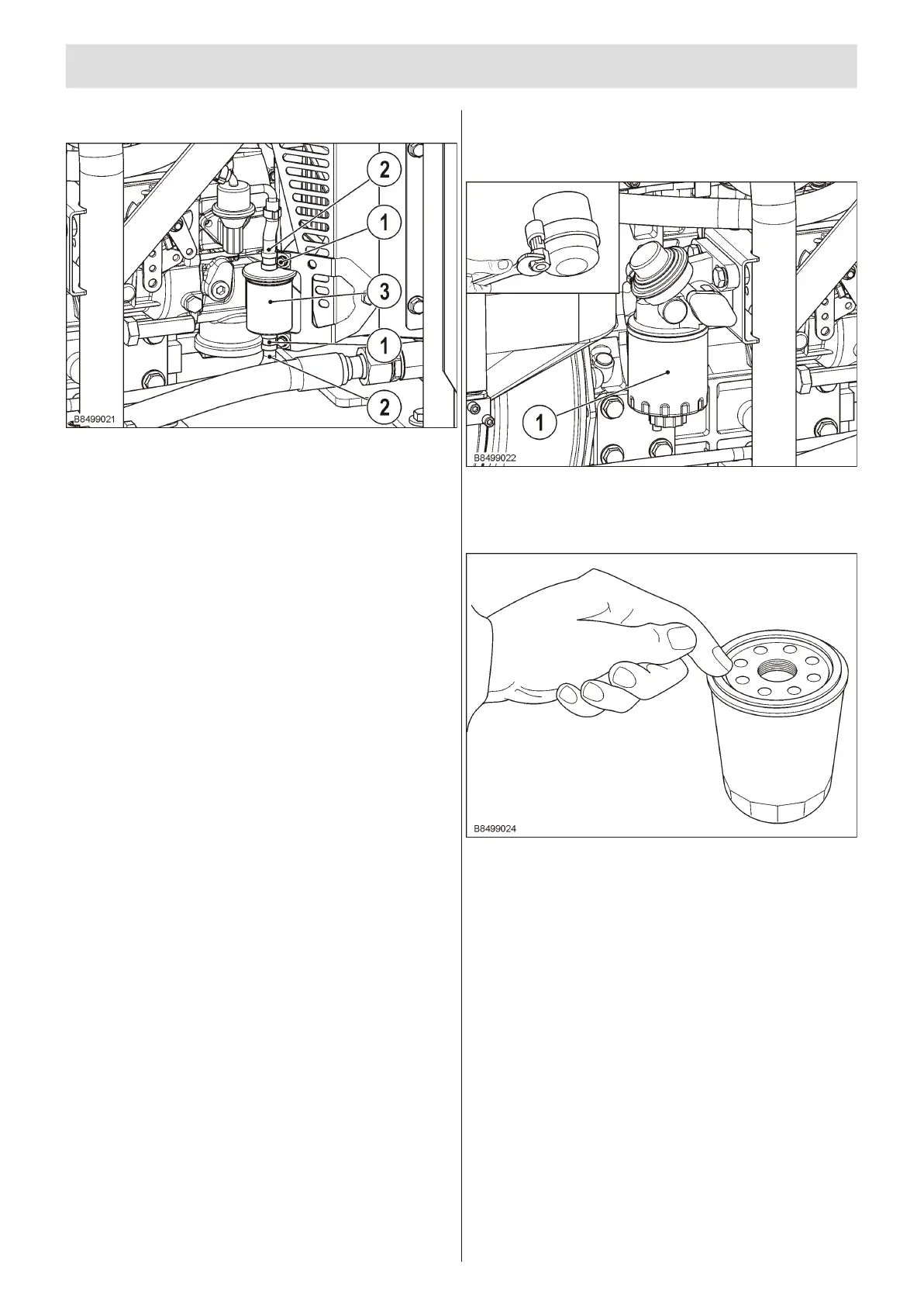 2
1
3
1
2
B8499021

1
B8499022

B8499024