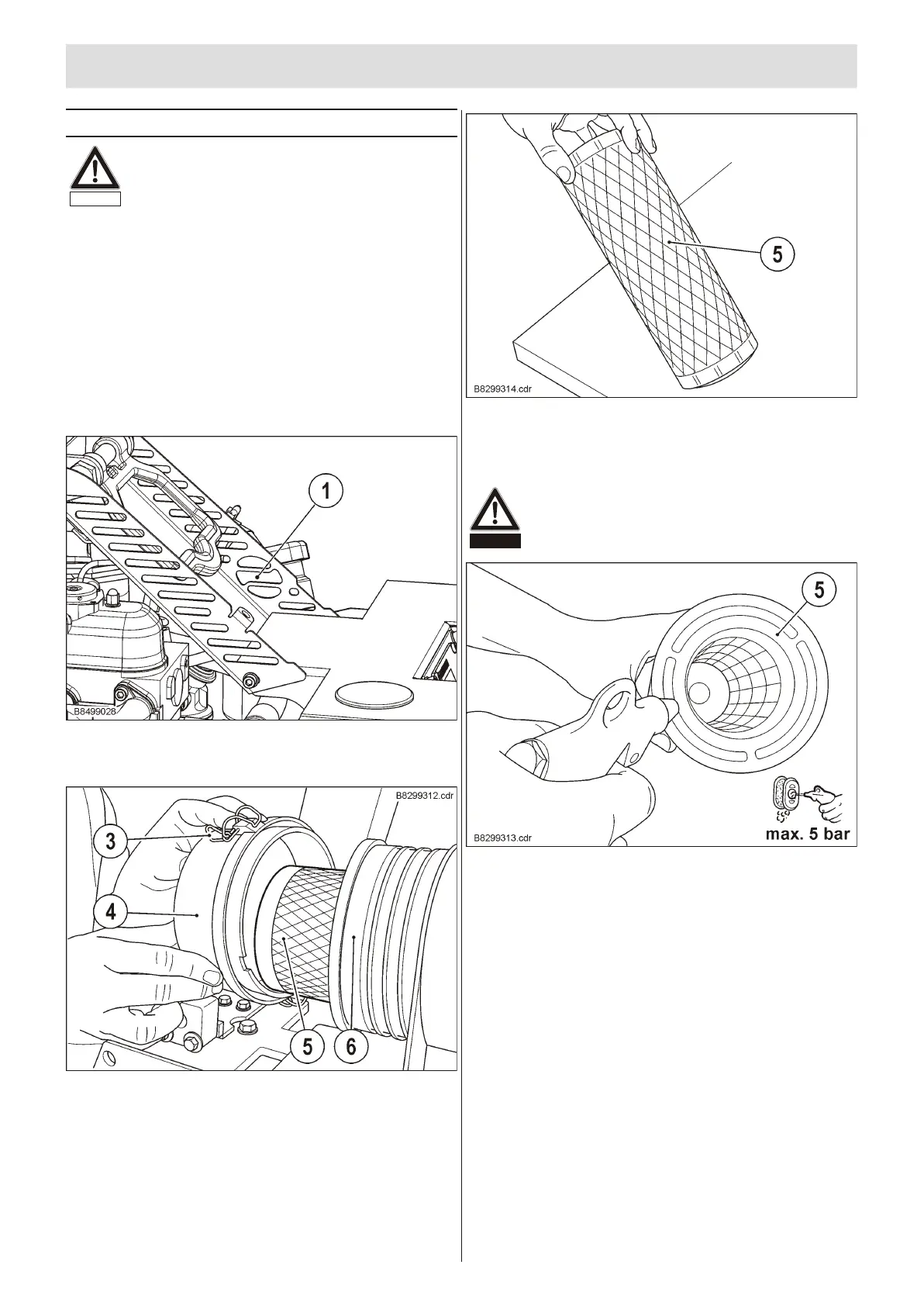 1

B8499028

B8299312.cdr

3

4

5 6

5

B8299314.cdr

5

B8299313.cdr

max. 5 bar