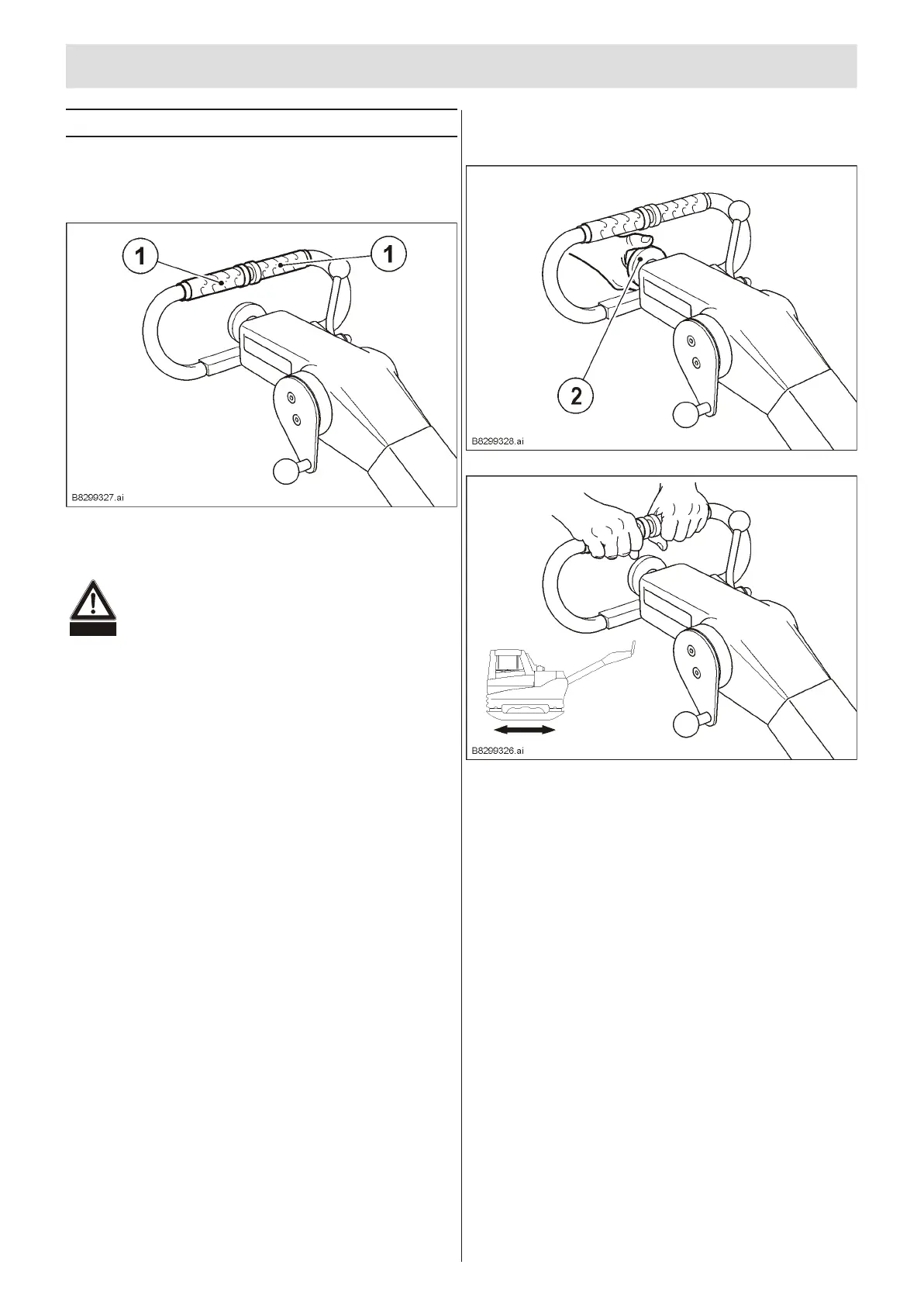 1

1

B8299327.ai

2

B8299328.ai

B8299326.ai