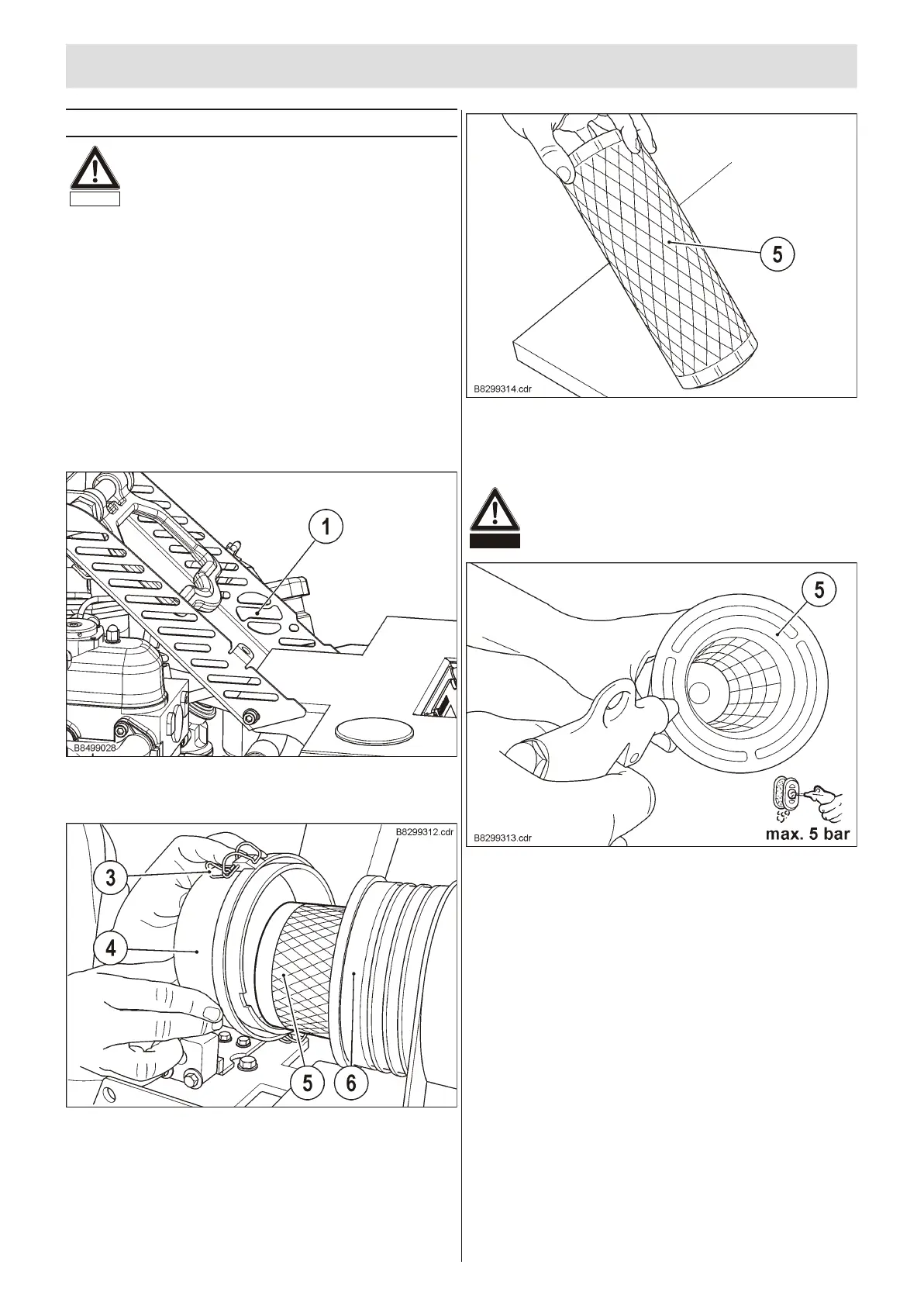 1

B8499028

B8299312.cdr

3

4

5

6

5

B8299314.cdr

5

B8299313.cdr

max. 5 bar