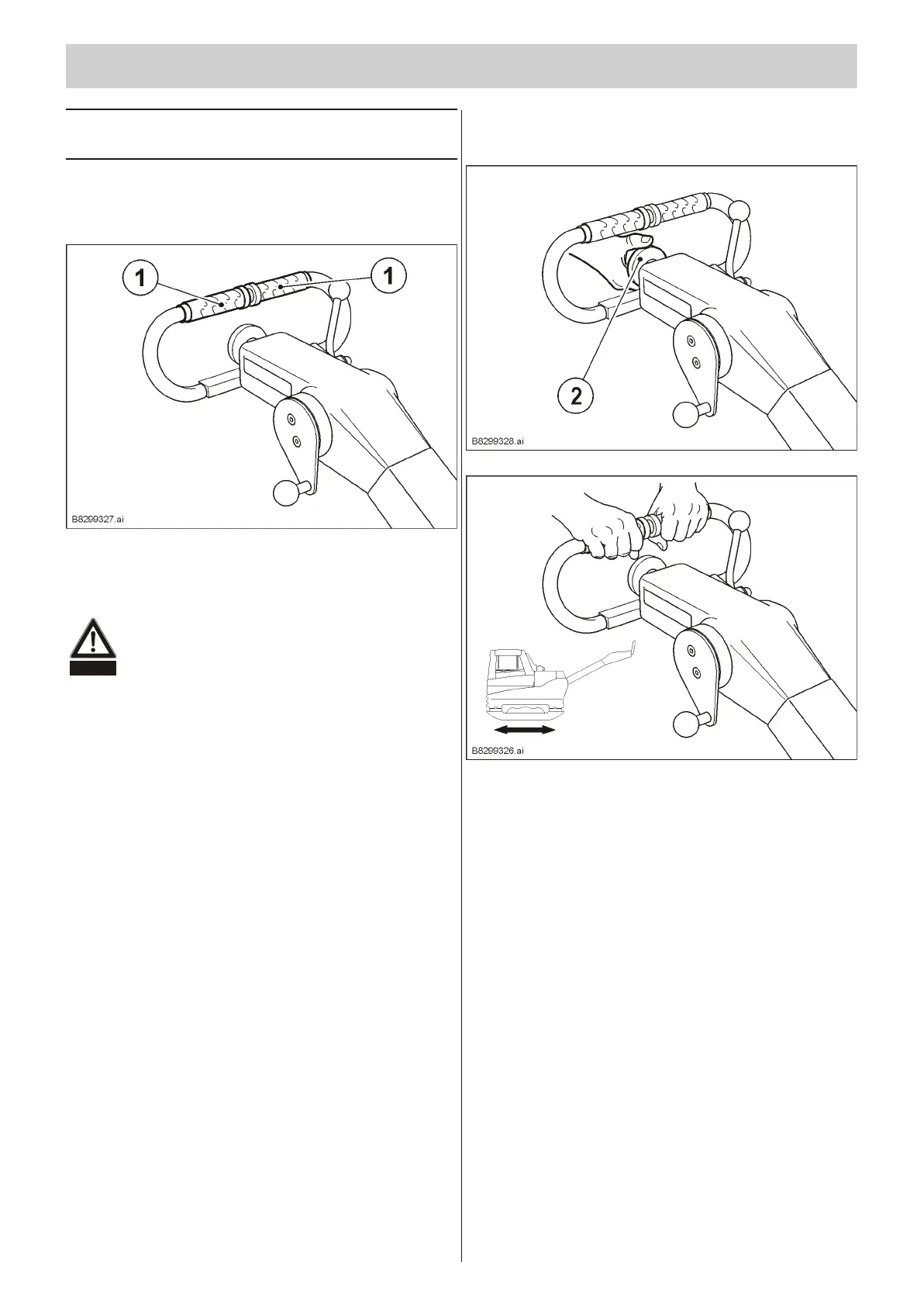 1

1

B8299327.ai

2

B8299328.ai

B8299326.ai