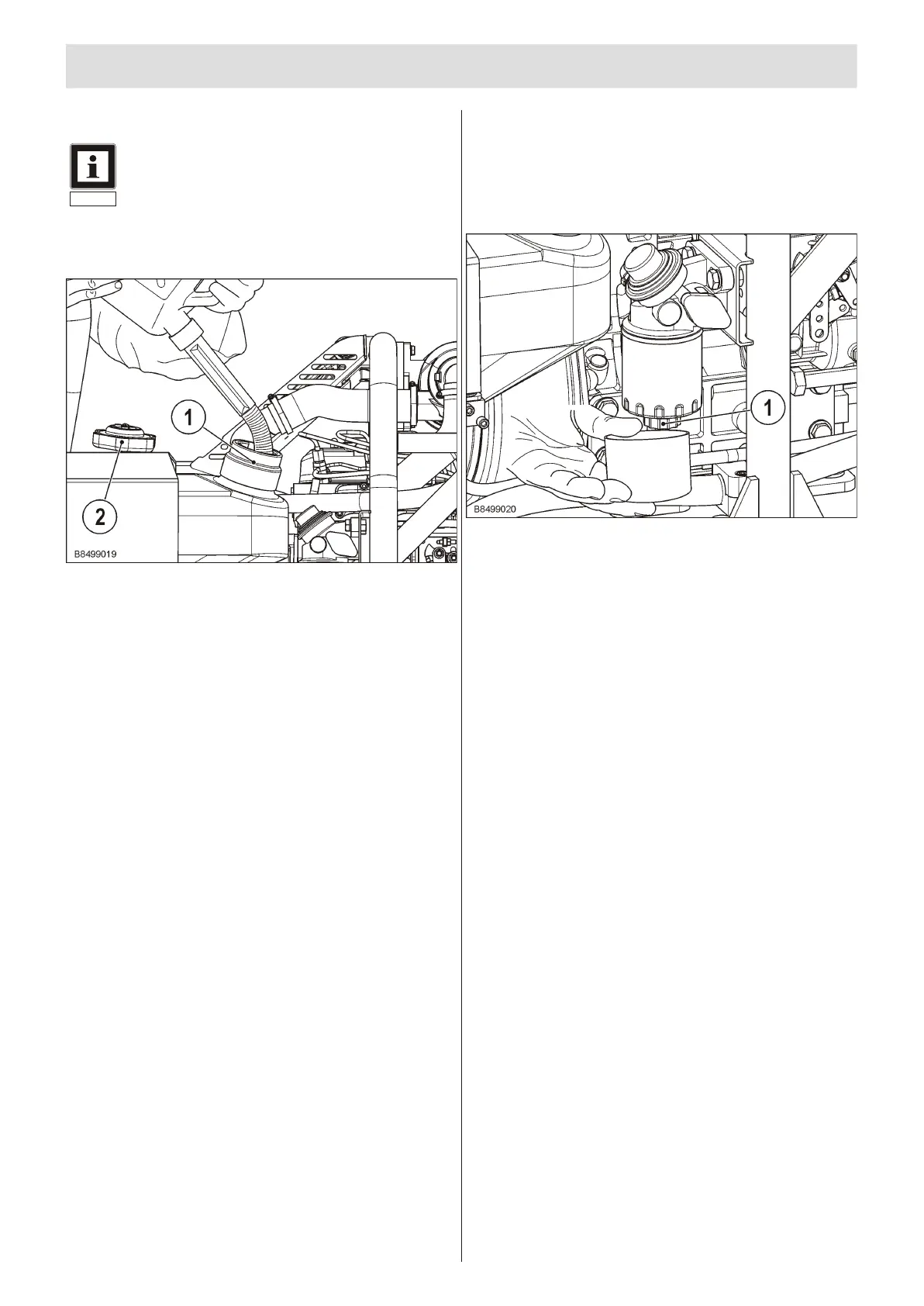 1

2

B8499019

1

B8499020