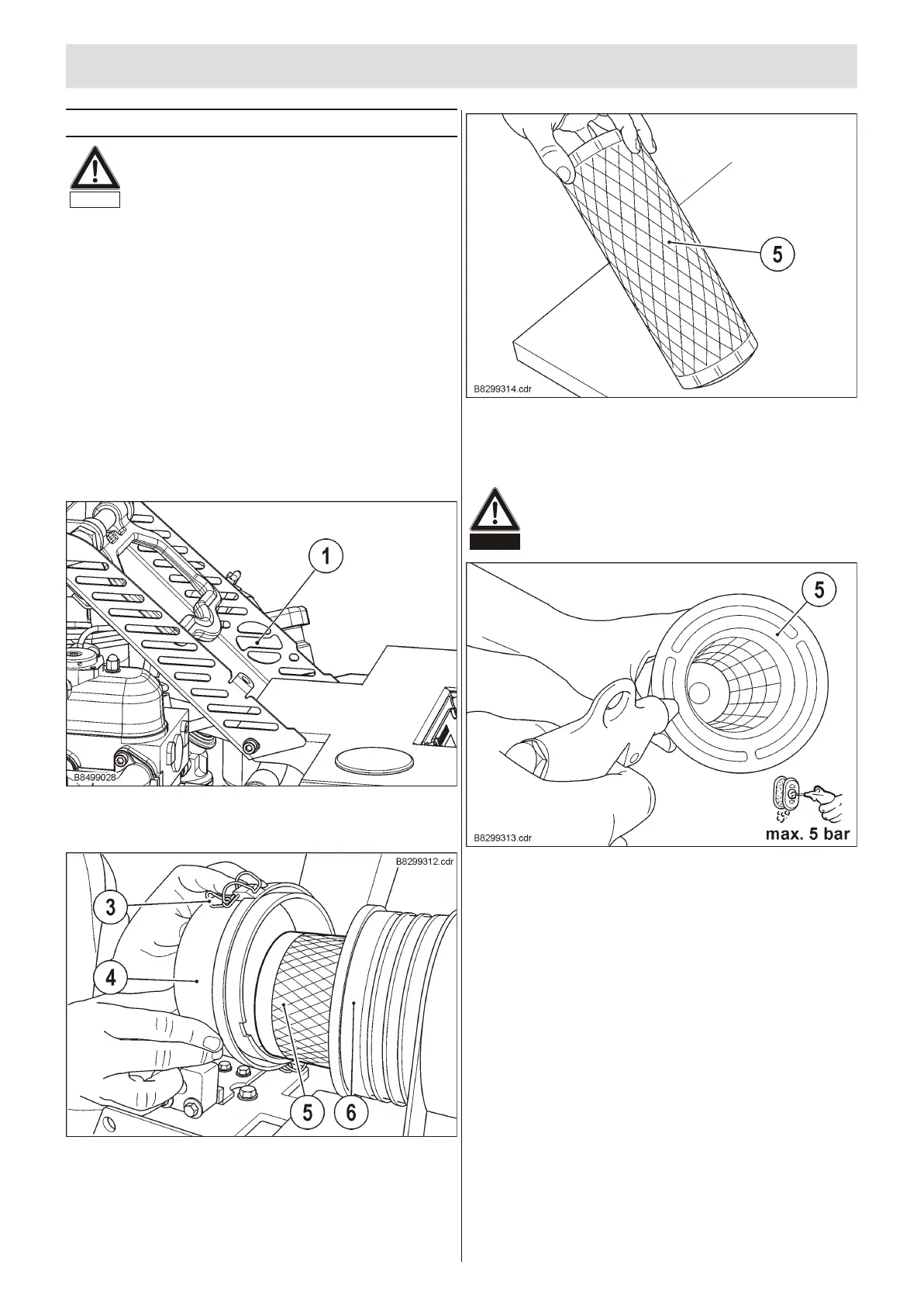 1

B8499028

B8299312.cdr

3

4

5

6

5

B8299314.cdr

5

B8299313.cdr

max. 5 bar