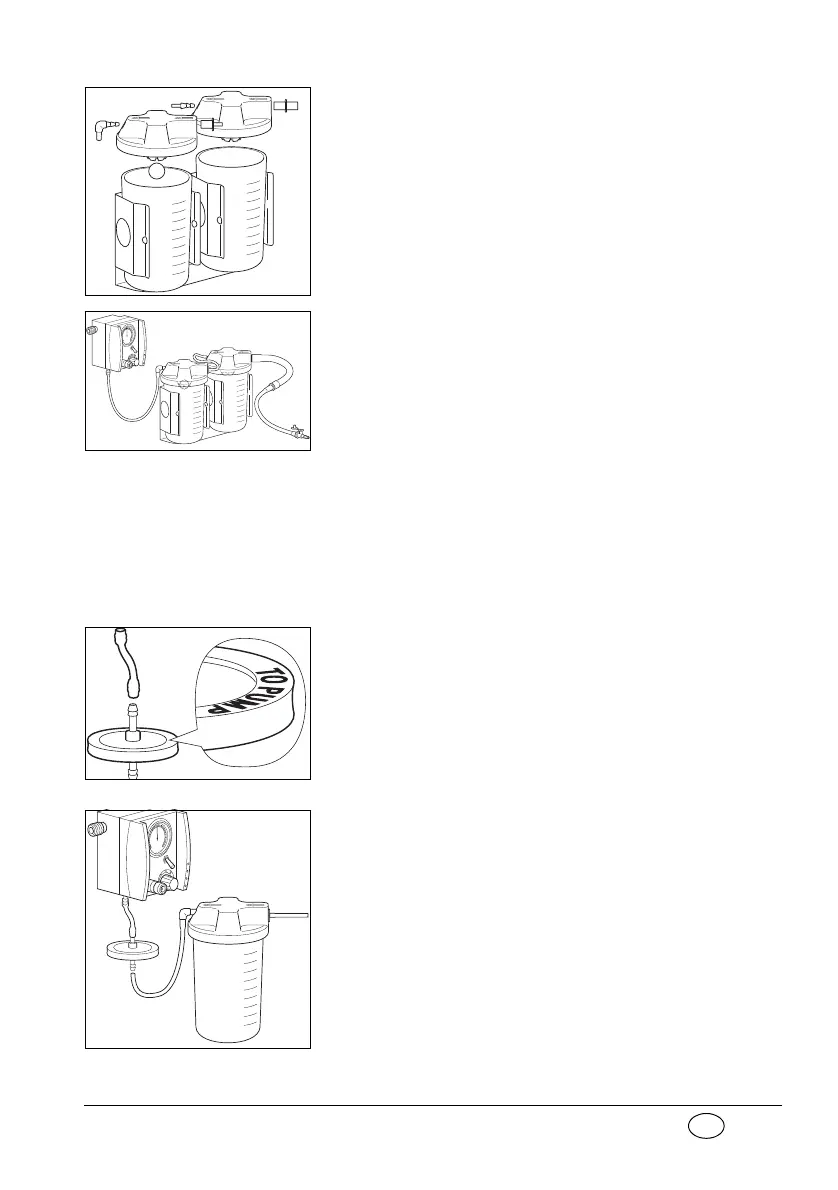 TO PUMP