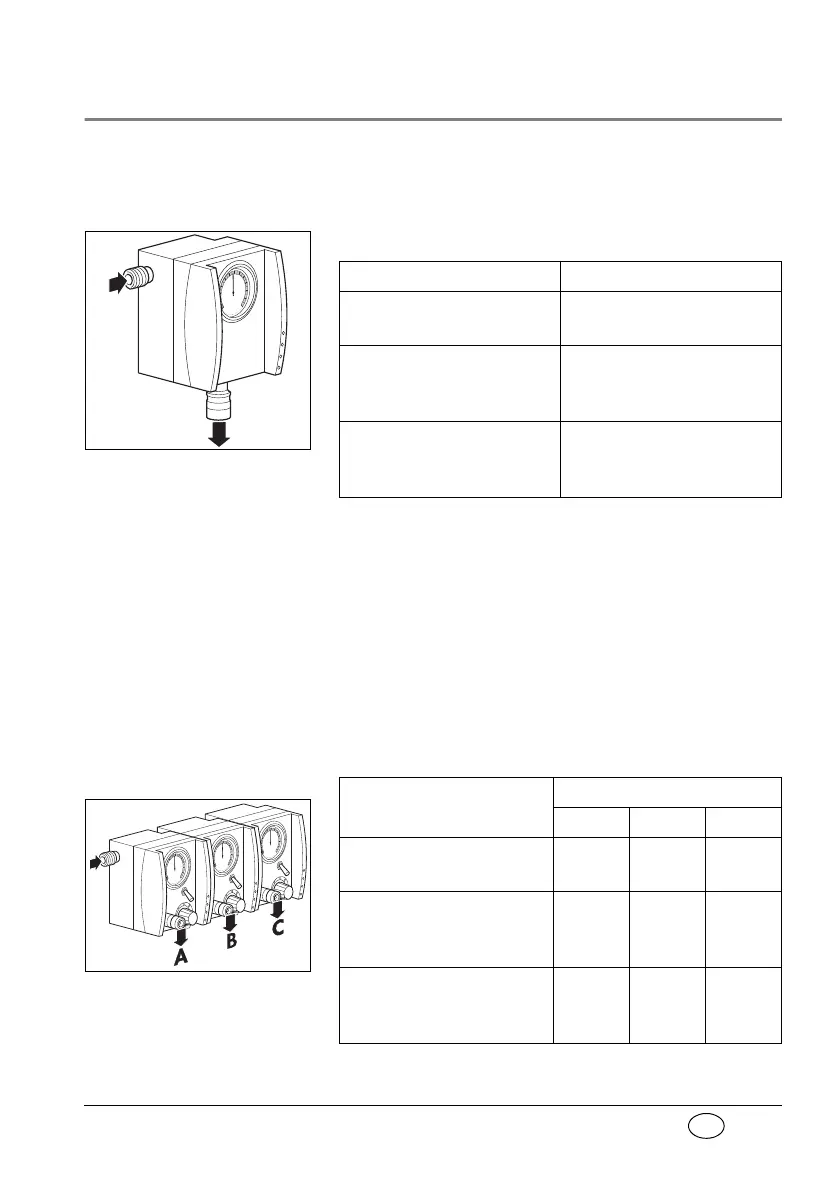 A

B

C