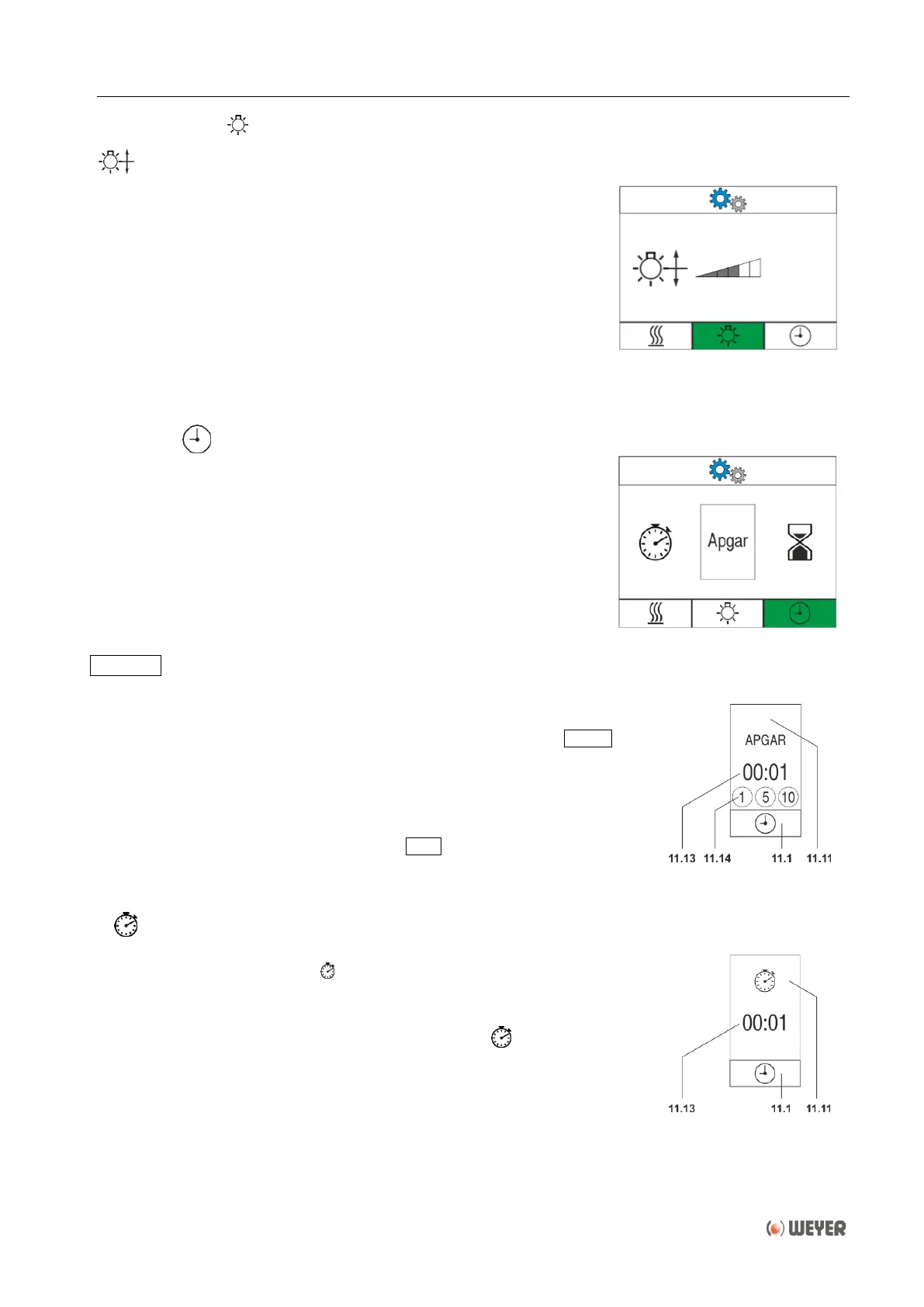 Apgar

APGAR

00:01

1 5 10

11.13 11.14 11.1 11.11

00:01

11.13 11.1 11.11

WEYER