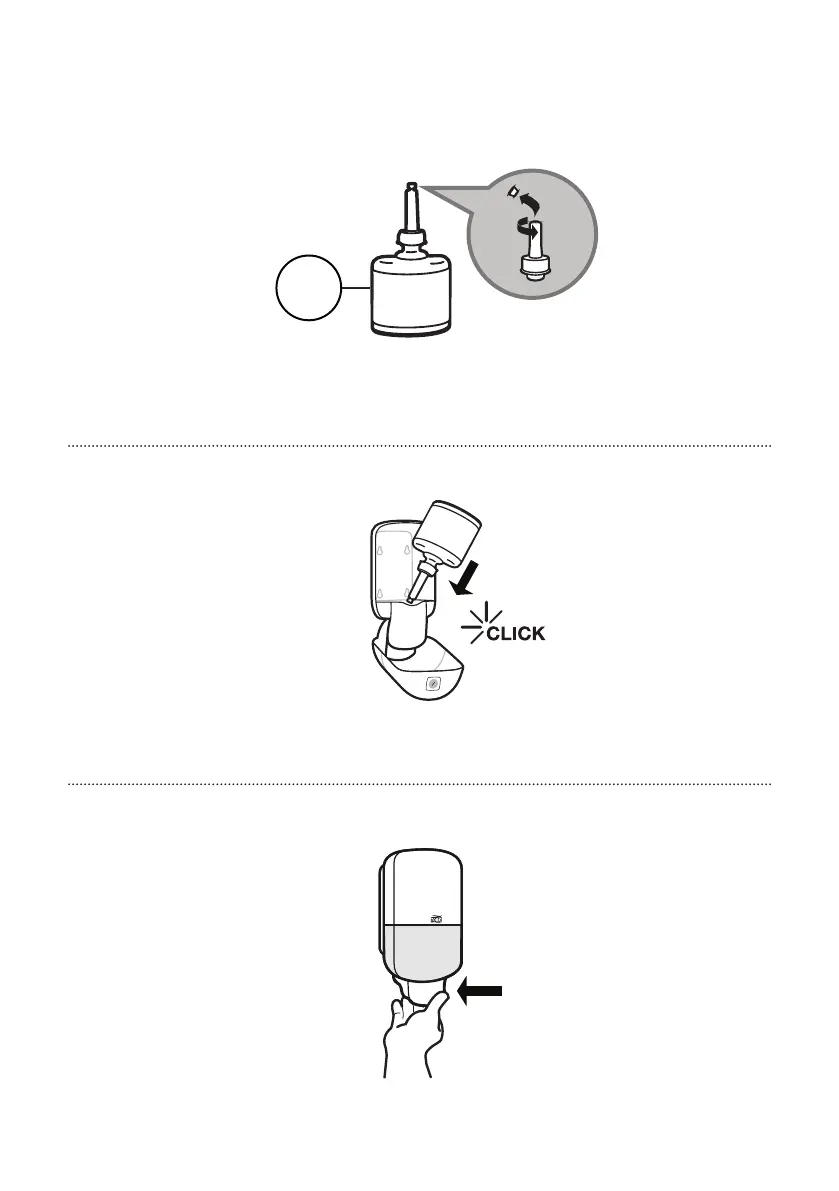 CLICK