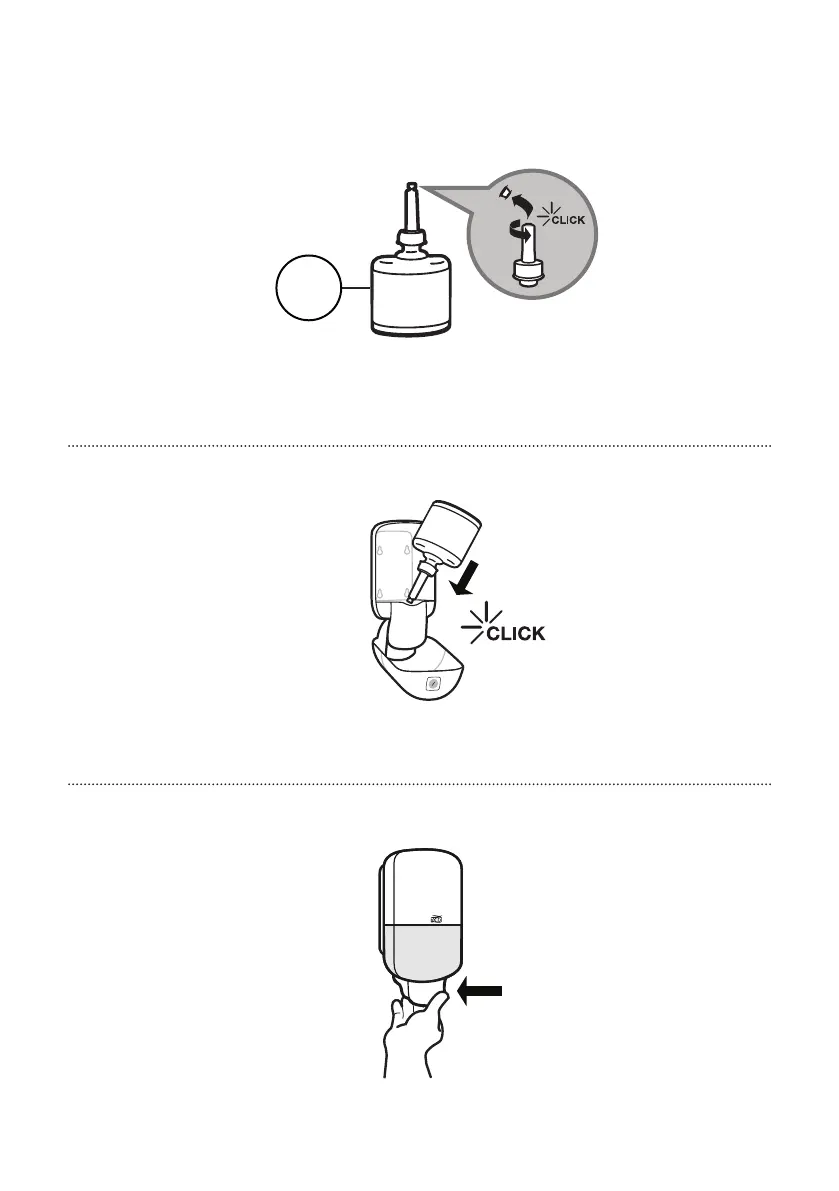 CLICK

CLICK