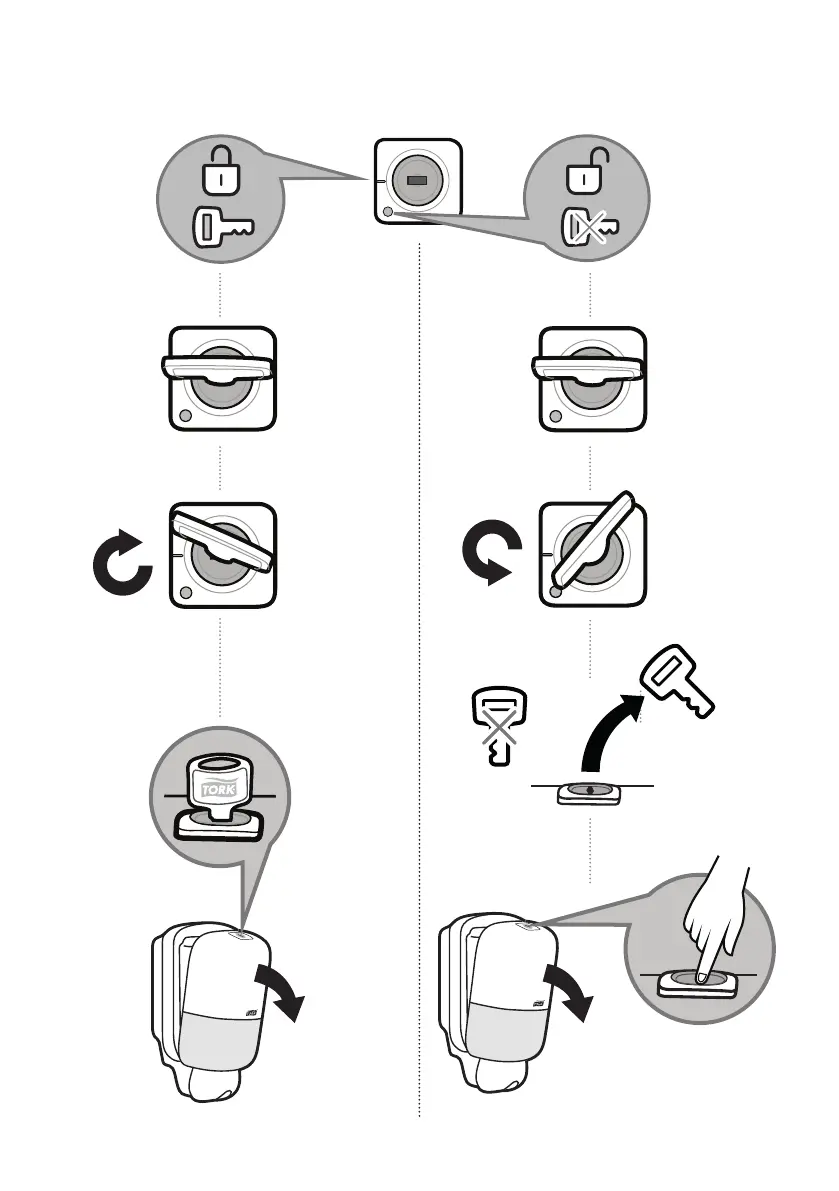 TORK