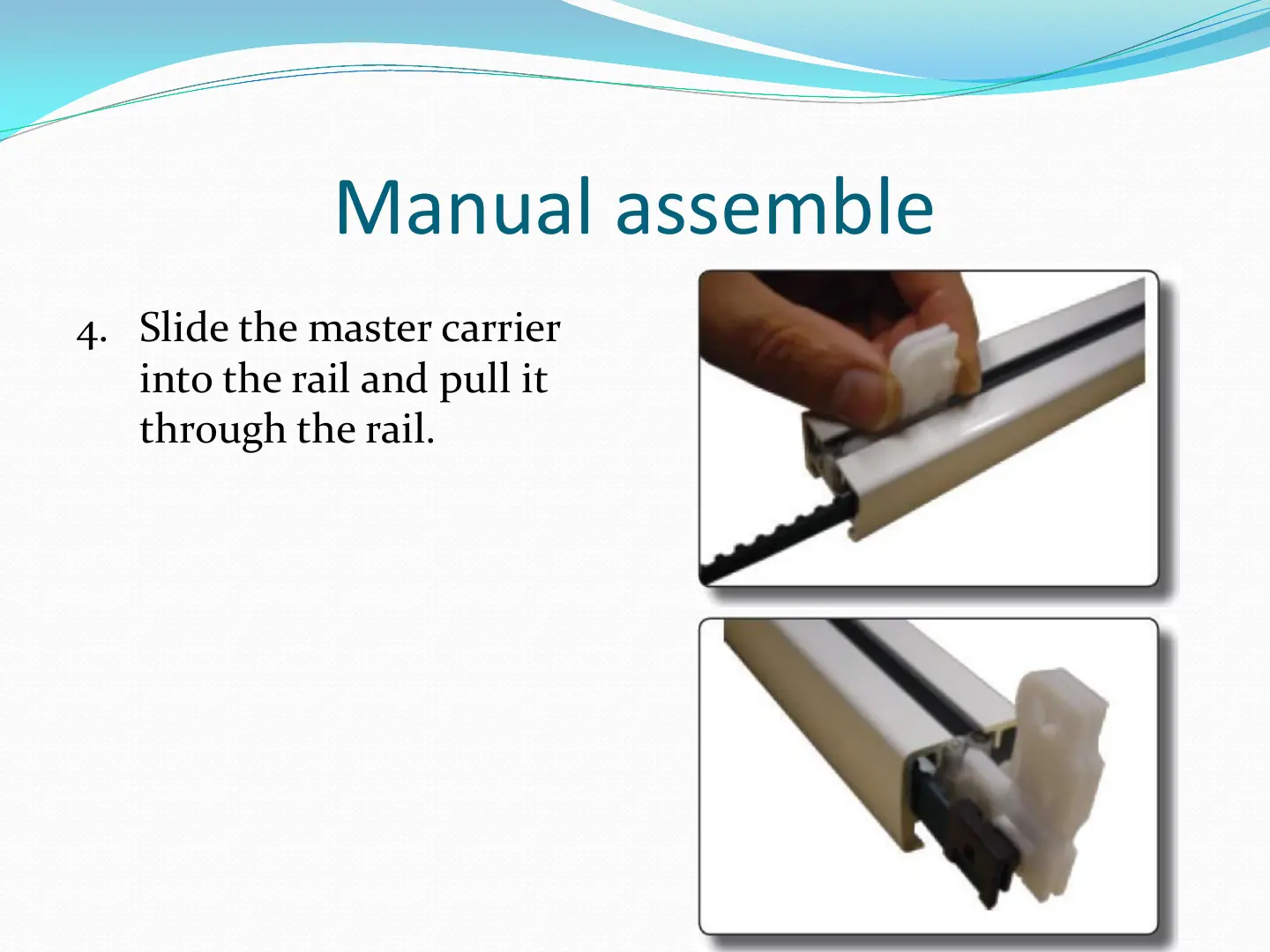 Manual assemble

4. Slide the master carrier into the rail and pull it through the rail.