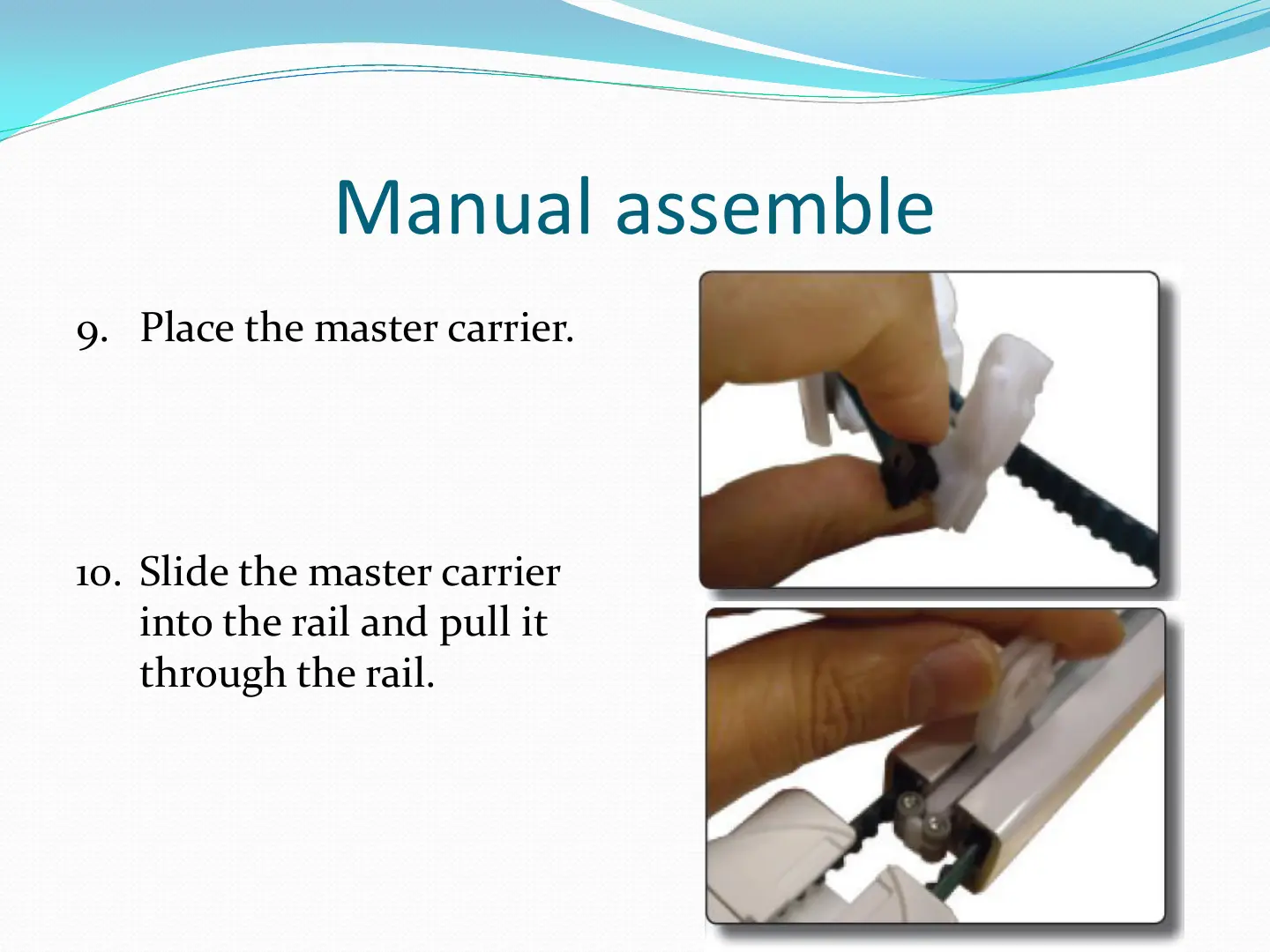 Manual assemble

9. Place the master carrier.

10. Slide the master carrier into the rail and pull it through the rail.