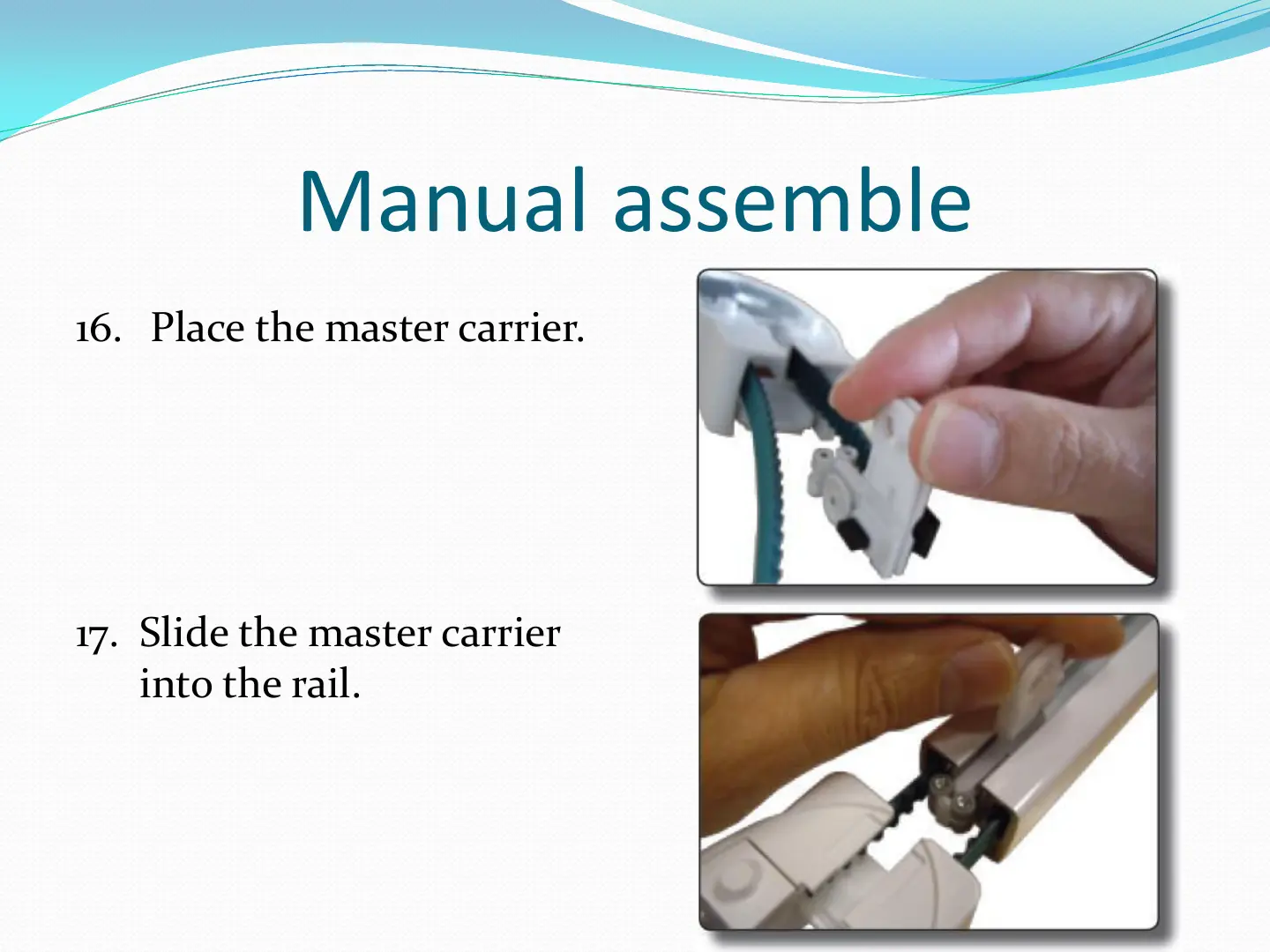 Manual assemble

16. Place the master carrier.

17. Slide the master carrier into the rail.